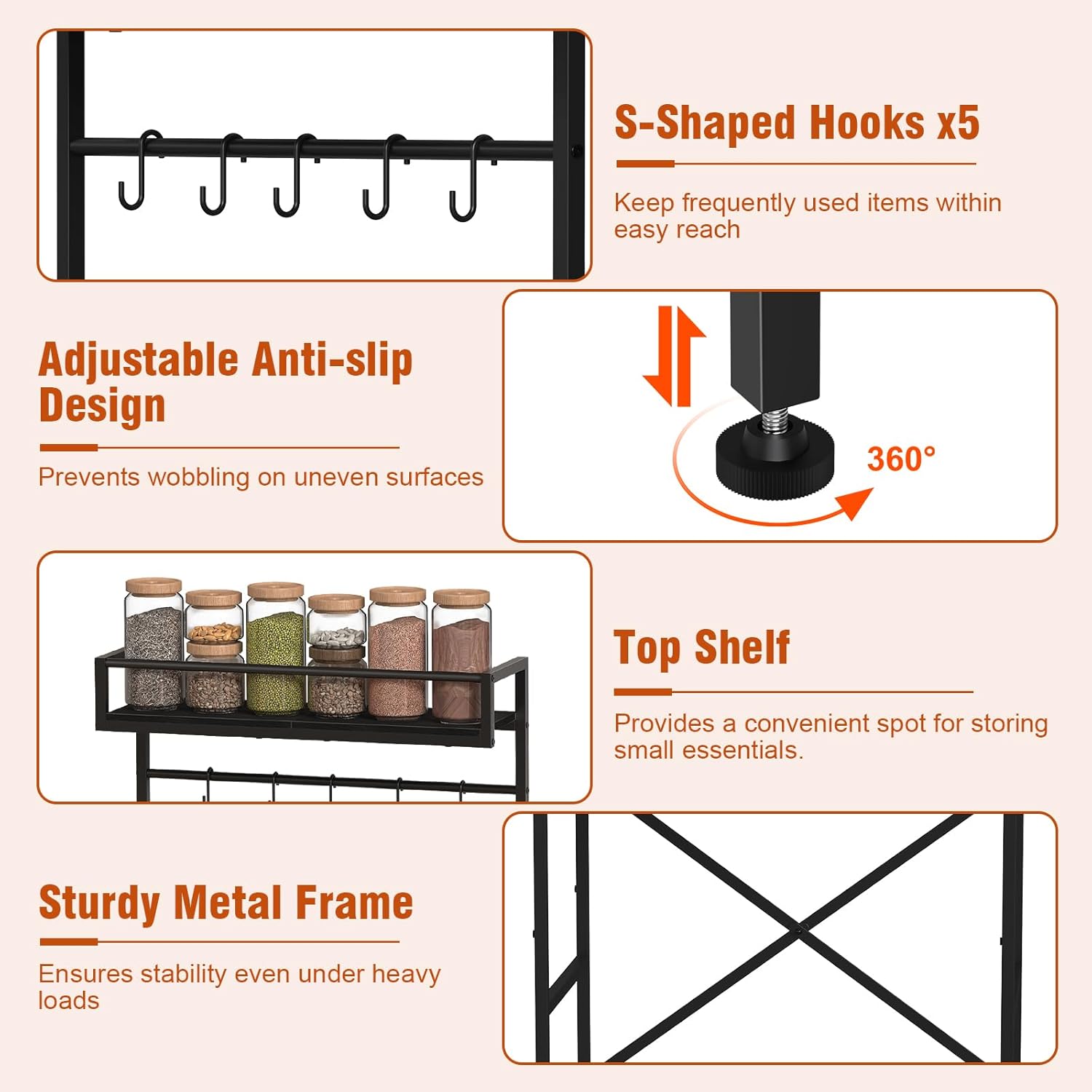 S-Shaped Hooks x5

Keep frequently used items within easy reach

Adjustable Anti-slip Design

Prevents wobbling on uneven surfaces

360°

Top Shelf

Provides a convenient spot for storing small essentials.

Sturdy Metal Frame

Ensures stability even under heavy loads