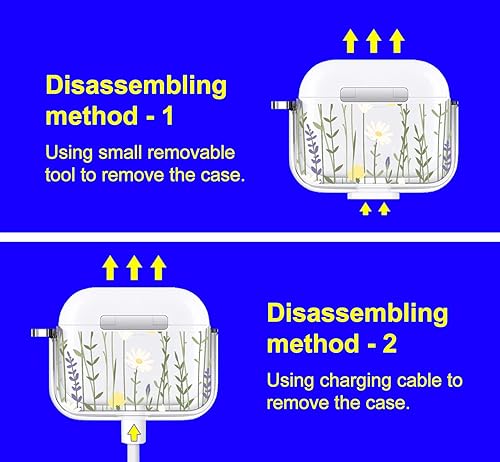 Disassembling method - 1

Using small removable tool to remove the case.

Disassembling method - 2

Using charging cable to remove the case.