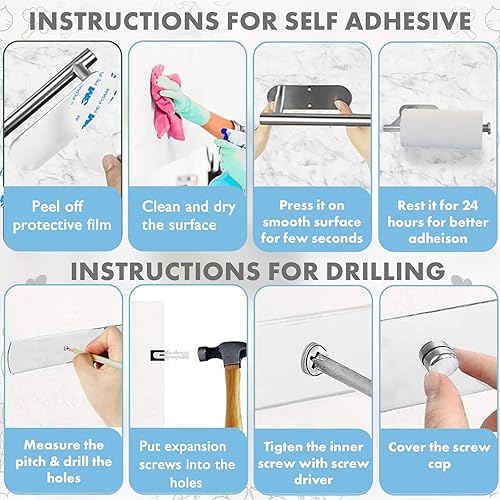 INSTRUCTIONS FOR SELF ADHESIVE

3M PE FOAM

Peel off protective film

Clean and dry the surface

Press it on smooth surface for few seconds

Rest it for 24 hours for better adheison

INSTRUCTIONS FOR DRILLING

Measure the pitch & drill the holes

Put expansion screws into the holes

Tigten the inner screw with screw driver

Cover the screw cap