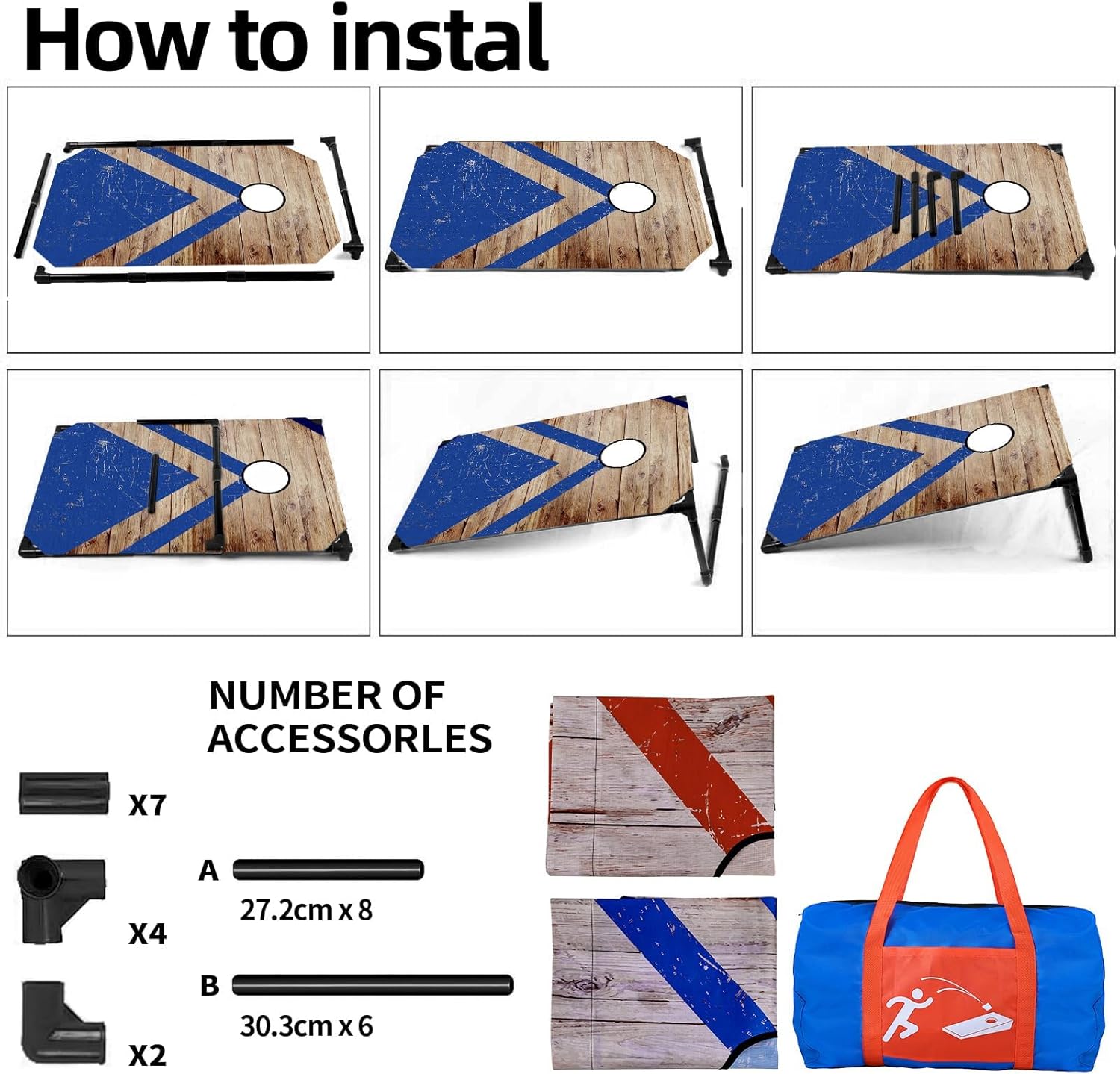 How to instal

NUMBER OF ACCESSORLES

X7

X4

X2

A

27.2cm x 8

B

30.3cm x 6