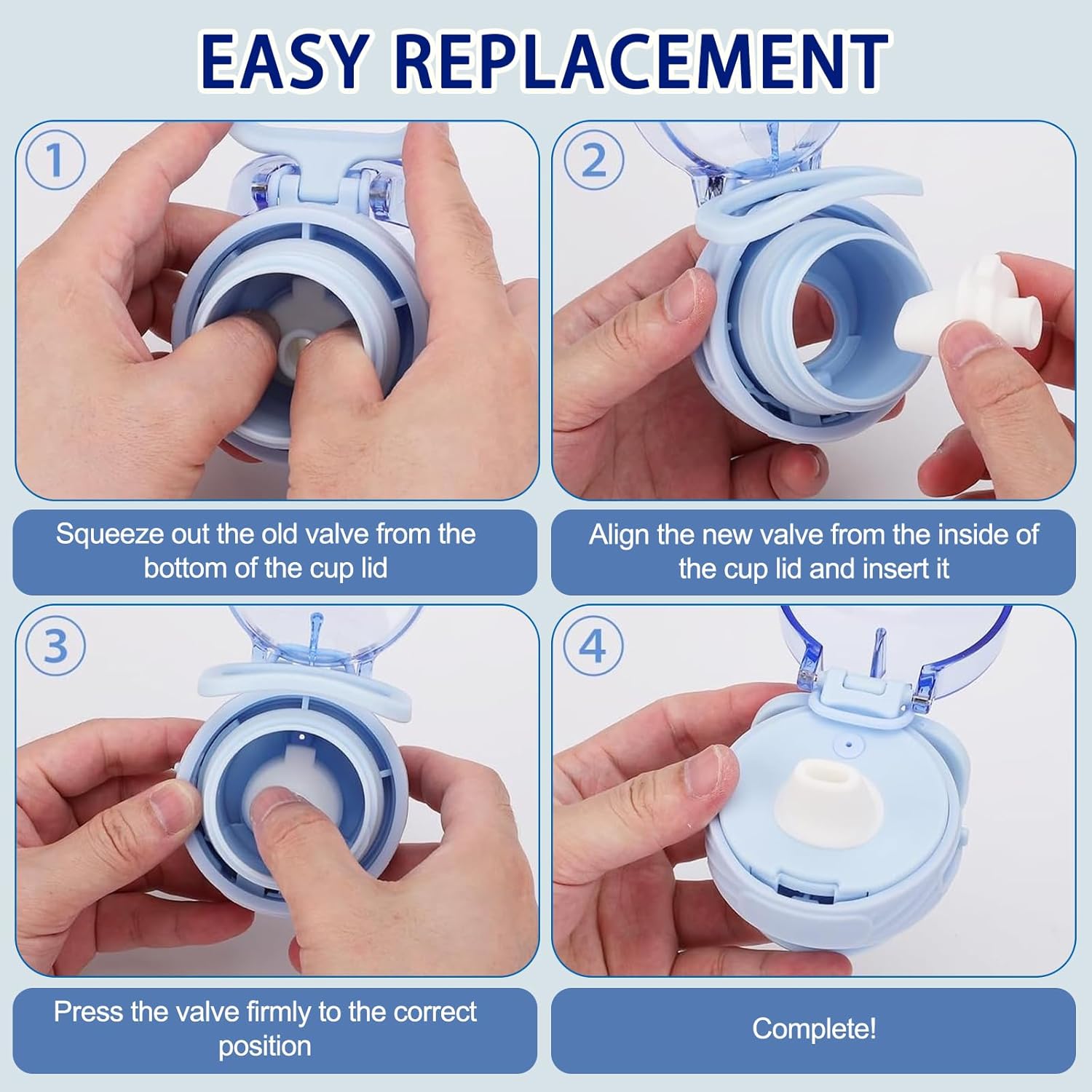 EASY REPLACEMENT

1

Squeeze out the old valve from the bottom of the cup lid

2

Align the new valve from the inside of the cup lid and insert it

3

Press the valve firmly to the correct position

4

Complete!