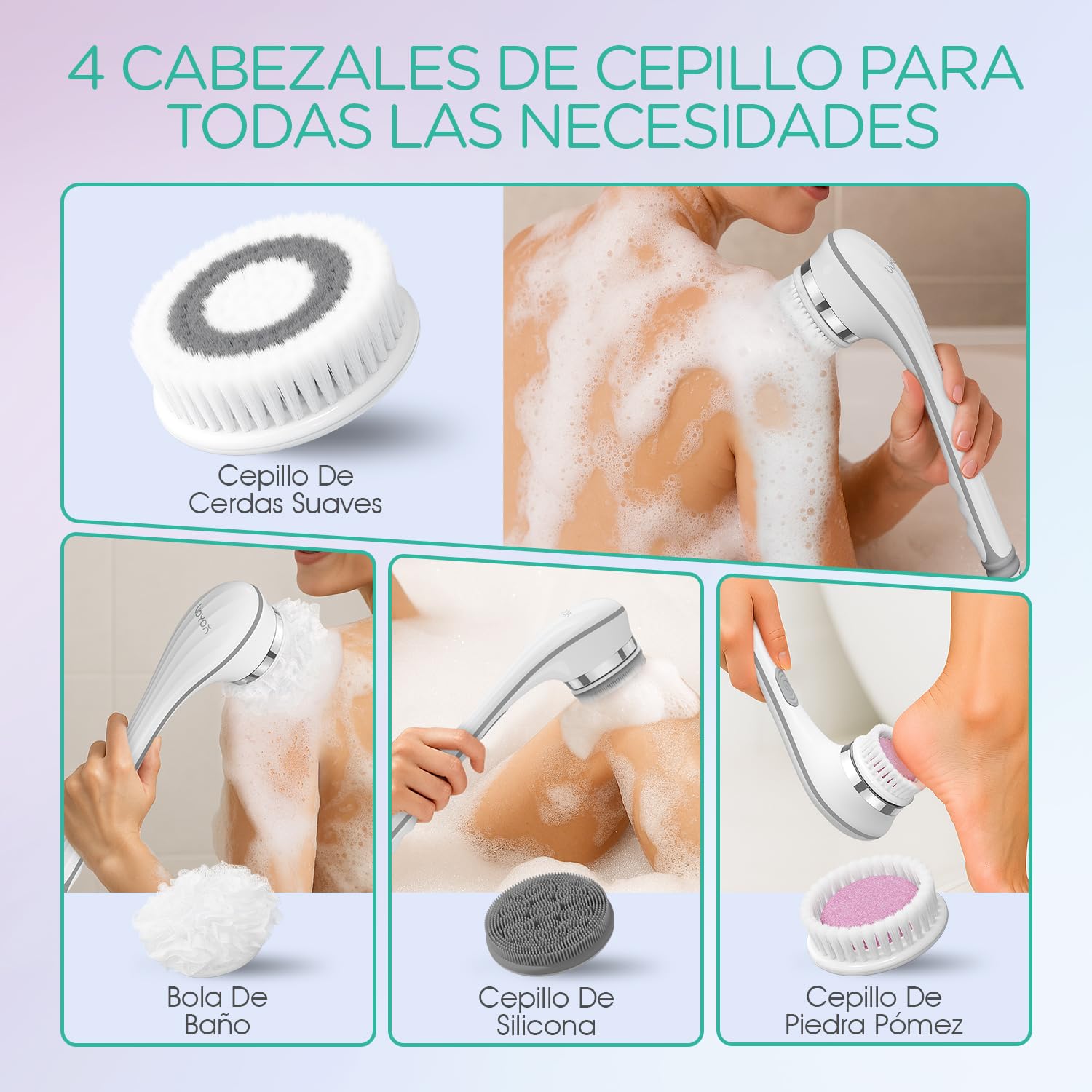 4 CABEZALES DE CEPILLO PARA TODAS LAS NECESIDADES

Cepillo De Cerdas Suaves

Bola De Baño

Cepillo De Silicona

Cepillo De Piedra Pómez