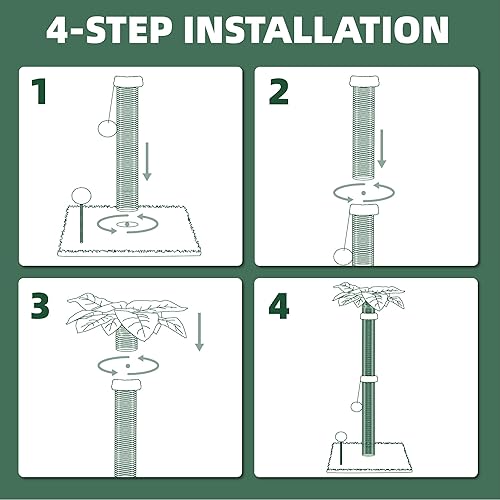 4-STEP INSTALLATION

1

2

3

4