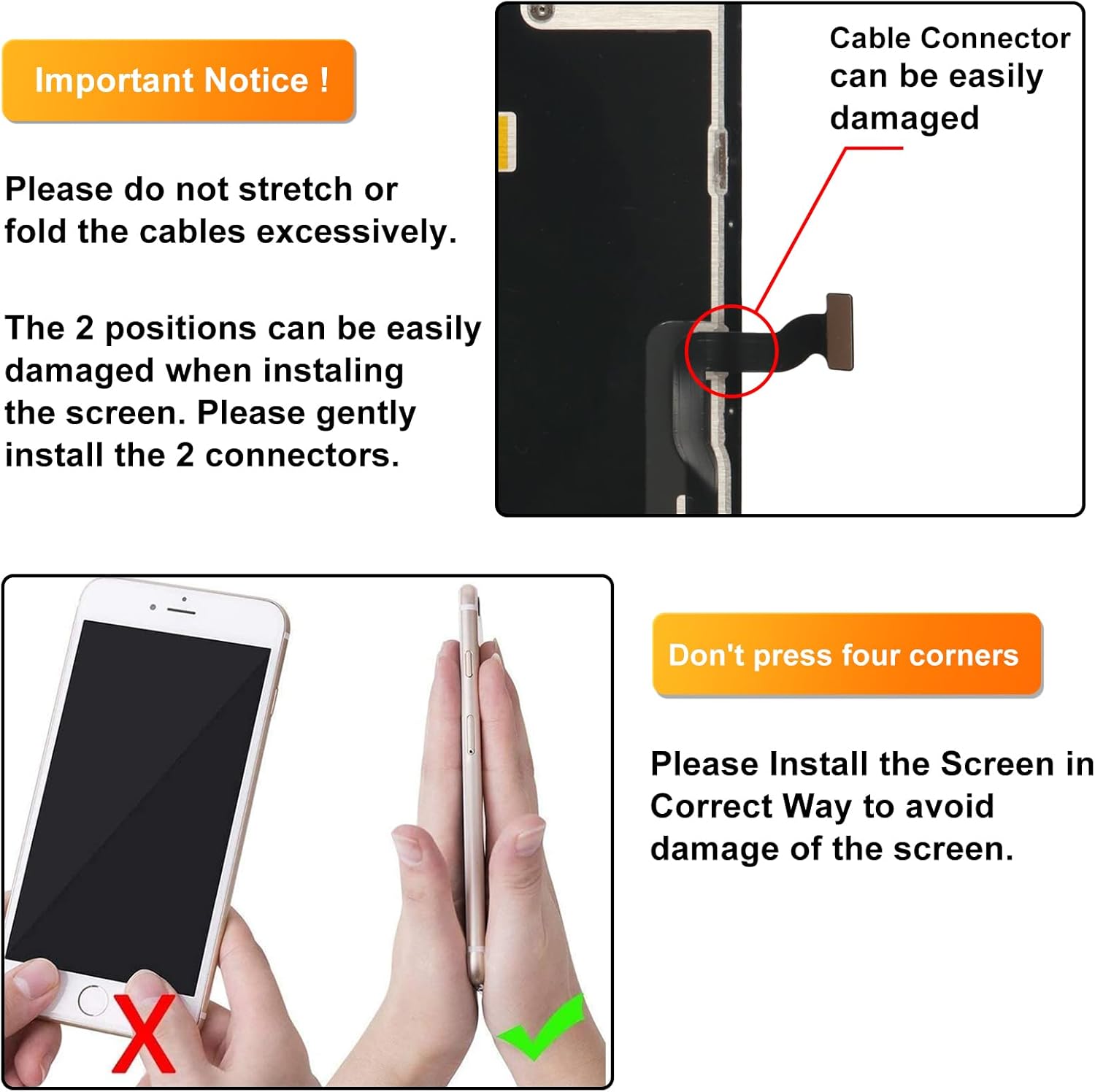 Important Notice !

Please do not stretch or fold the cables excessively.

The 2 positions can be easily damaged when instaling the screen. Please gently install the 2 connectors.

Cable Connector can be easily damaged

Don't press four corners

Please Install the Screen in Correct Way to avoid damage of the screen.