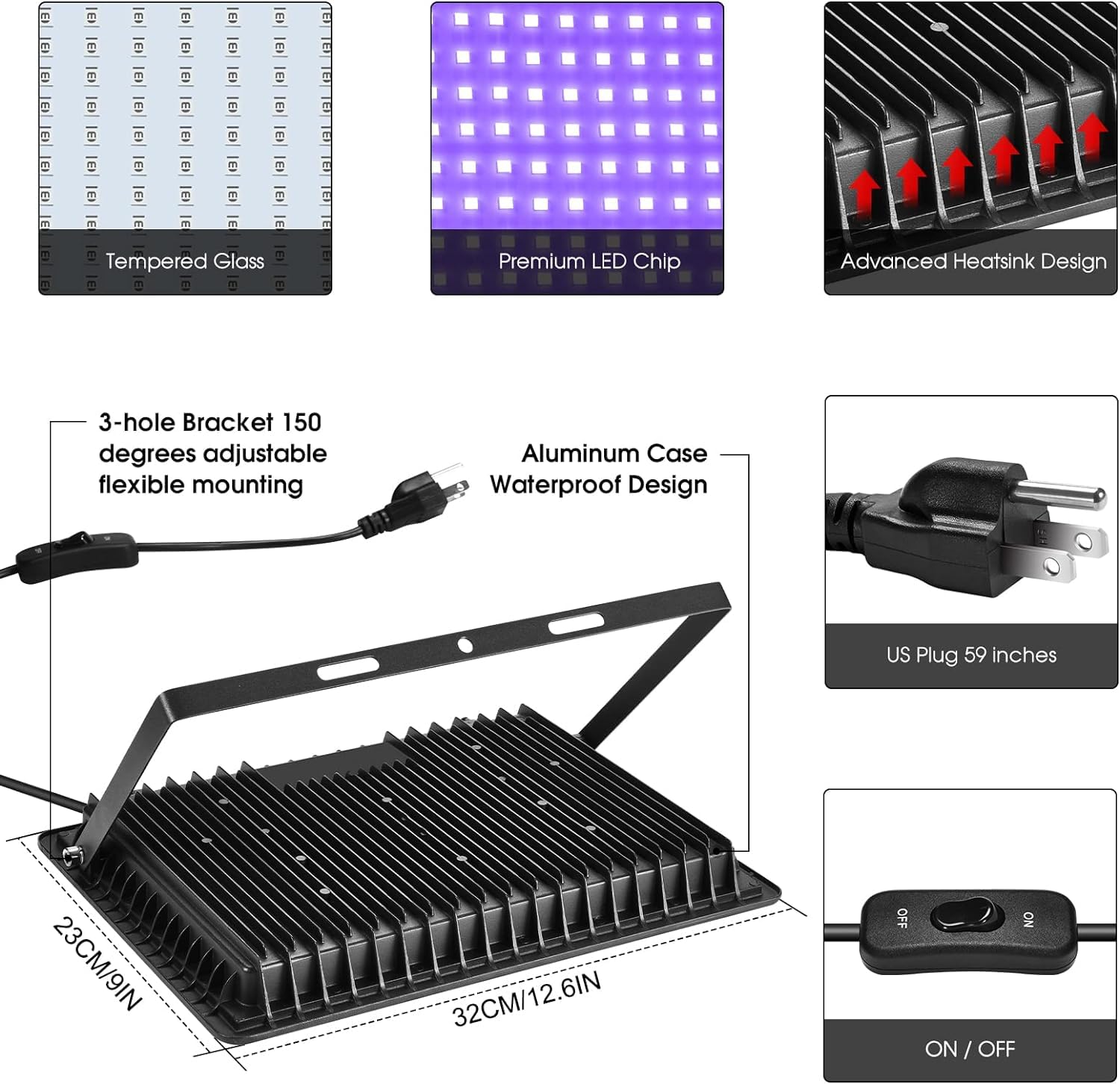 Tempered Glass

Premium LED Chip

Advanced Heatsink Design

3-hole Bracket 150 degrees adjustable flexible mounting

Aluminum Case Waterproof Design

US Plug 59 inches

23CM/9IN

32CM/12.6IN

OFF

ON

ON / OFF