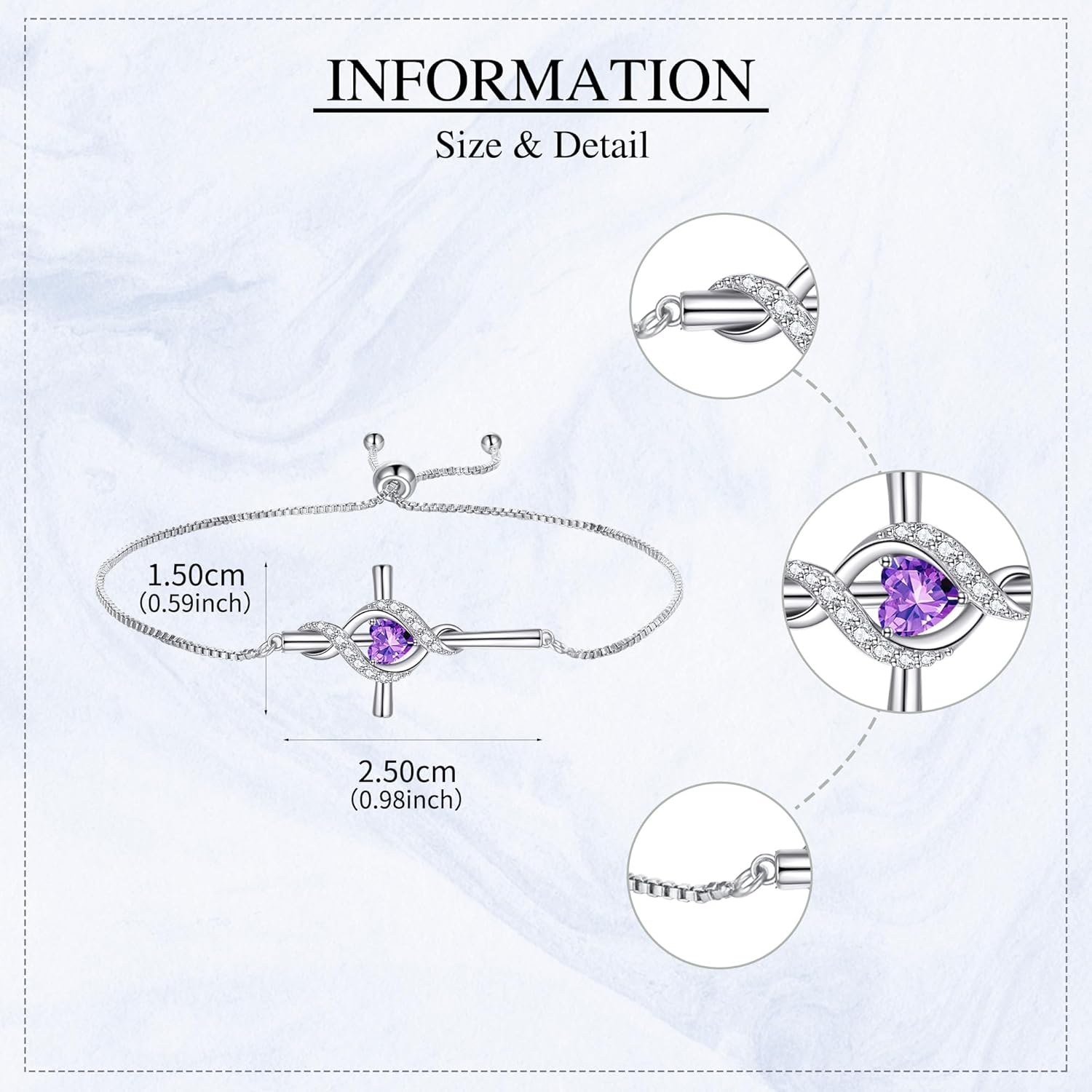 INFORMATION

Size & Detail

1.50cm
(0.59inch)

2.50cm
(0.98inch)