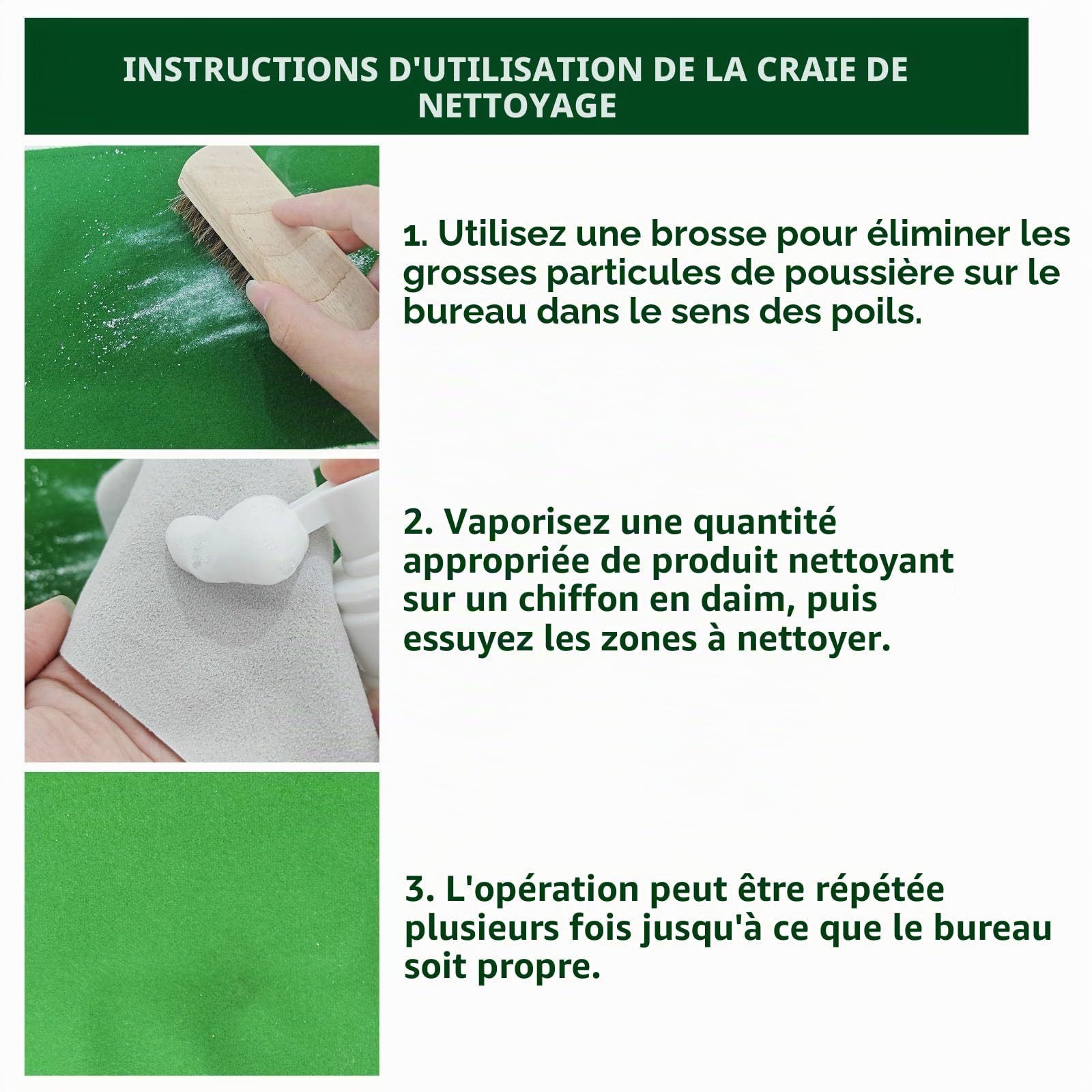 INSTRUCTIONS D'UTILISATION DE LA CRAIE DE NETTOYAGE

1. Utilisez une brosse pour éliminer les grosses particules de poussière sur le bureau dans le sens des poils.

2. Vaporisez une quantité appropriée de produit nettoyant sur un chiffon en daim, puis essuyez les zones à nettoyer.

3. L'opération peut être répétée plusieurs fois jusqu'à ce que le bureau soit propre.