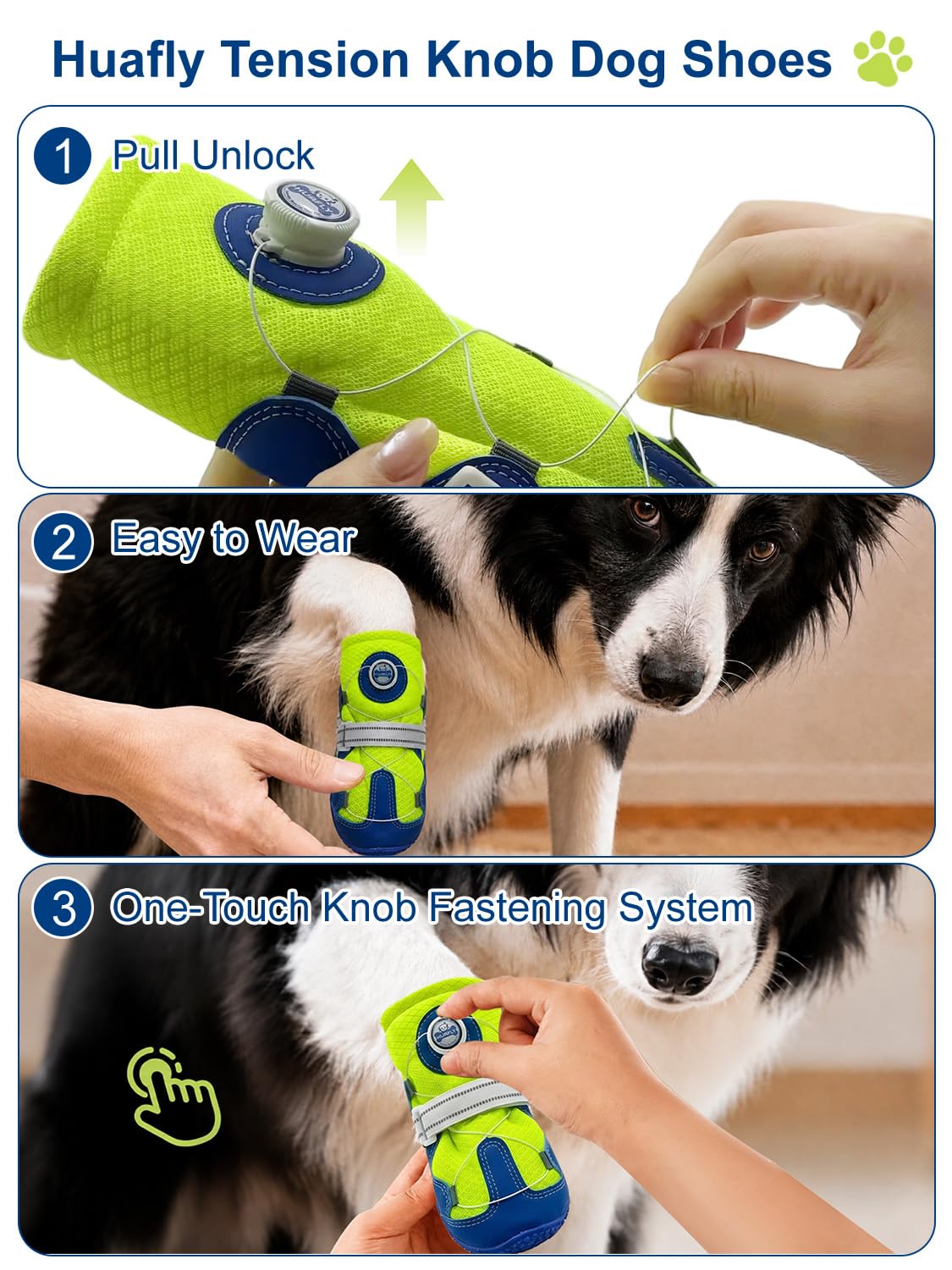 Huafly Tension Knob Dog Shoes

1 Pull Unlock

2 Easy to Wear

3 One-Touch Knob Fastening System