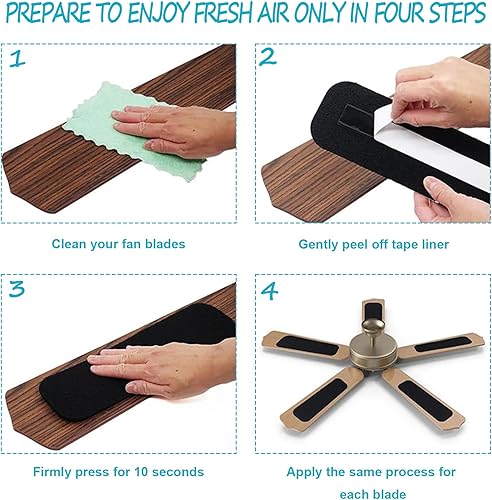 PREPARE TO ENJOY FRESH AIR ONLY IN FOUR STEPS

1

Clean your fan blades

2

Gently peel off tape liner

3

Firmly press for 10 seconds

4

Apply the same process for each blade