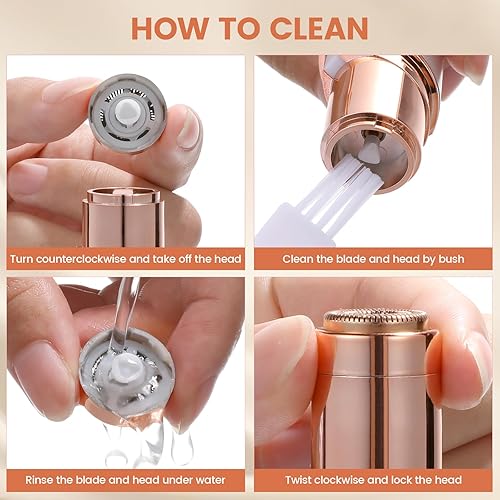 HOW TO CLEAN

Turn counterclockwise and take off the head

Clean the blade and head by bush

Rinse the blade and head under water

Twist clockwise and lock the head