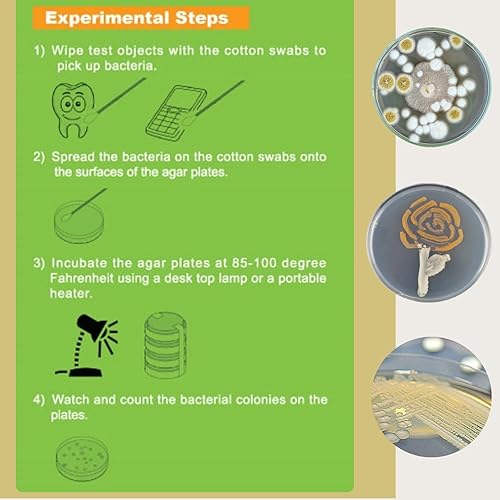 Experimental Steps

1) Wipe test objects with the cotton swabs to pick up bacteria.

2) Spread the bacteria on the cotton swabs onto the surfaces of the agar plates.

3) Incubate the agar plates at 85-100 degree Fahrenheit using a desk top lamp or a portable heater.

4) Watch and count the bacterial colonies on the plates.