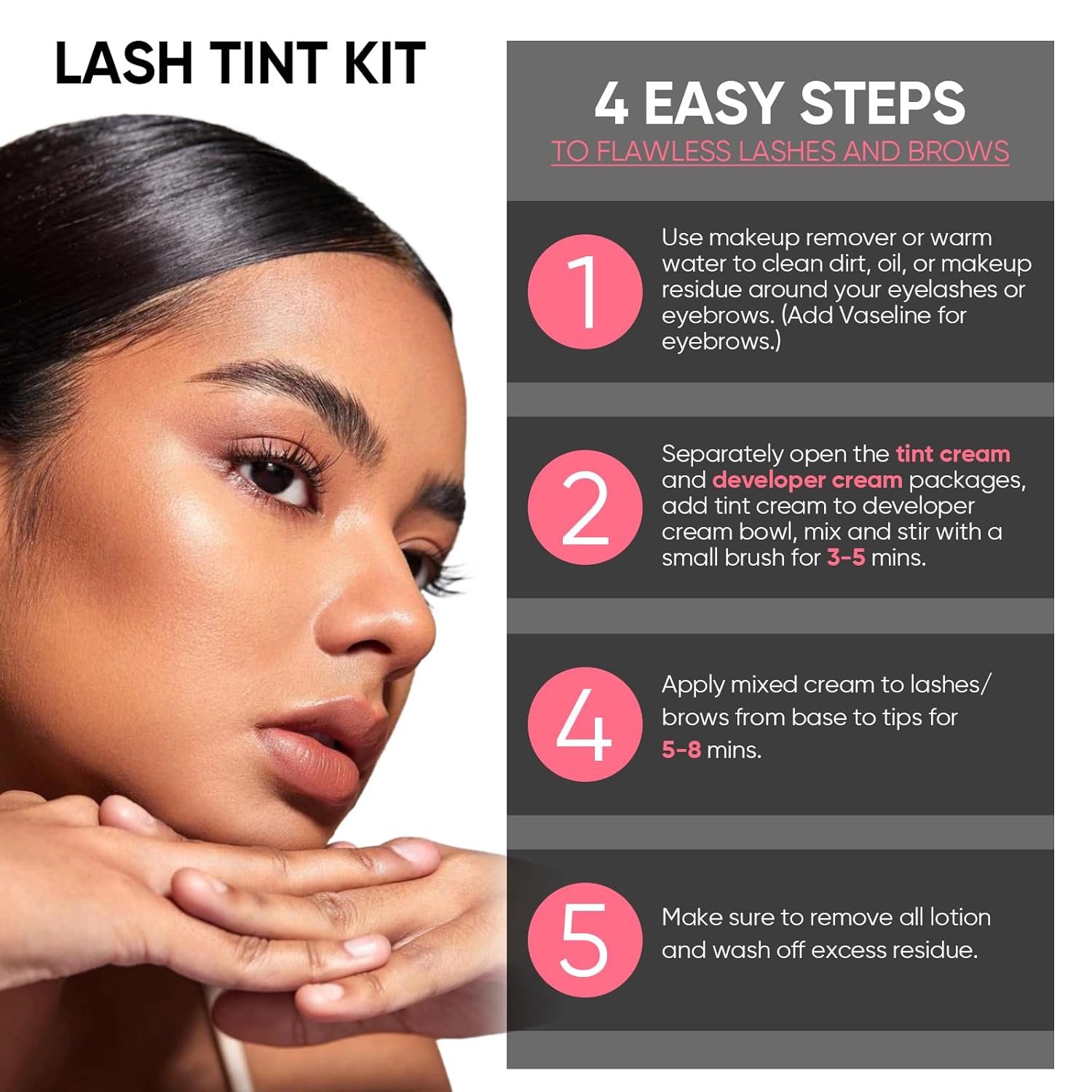 LASH TINT KIT

4 EASY STEPS

TO FLAWLESS LASHES AND BROWS

1

Use makeup remover or warm water to clean dirt, oil, or makeup residue around your eyelashes or eyebrows. (Add Vaseline for eyebrows.)

2

Separately open the tint cream and developer cream packages, add tint cream to developer cream bowl, mix and stir with a small brush for 3-5 mins.

4

Apply mixed cream to lashes/ brows from base to tips for 5-8 mins.

5

Make sure to remove all lotion and wash off excess residue.