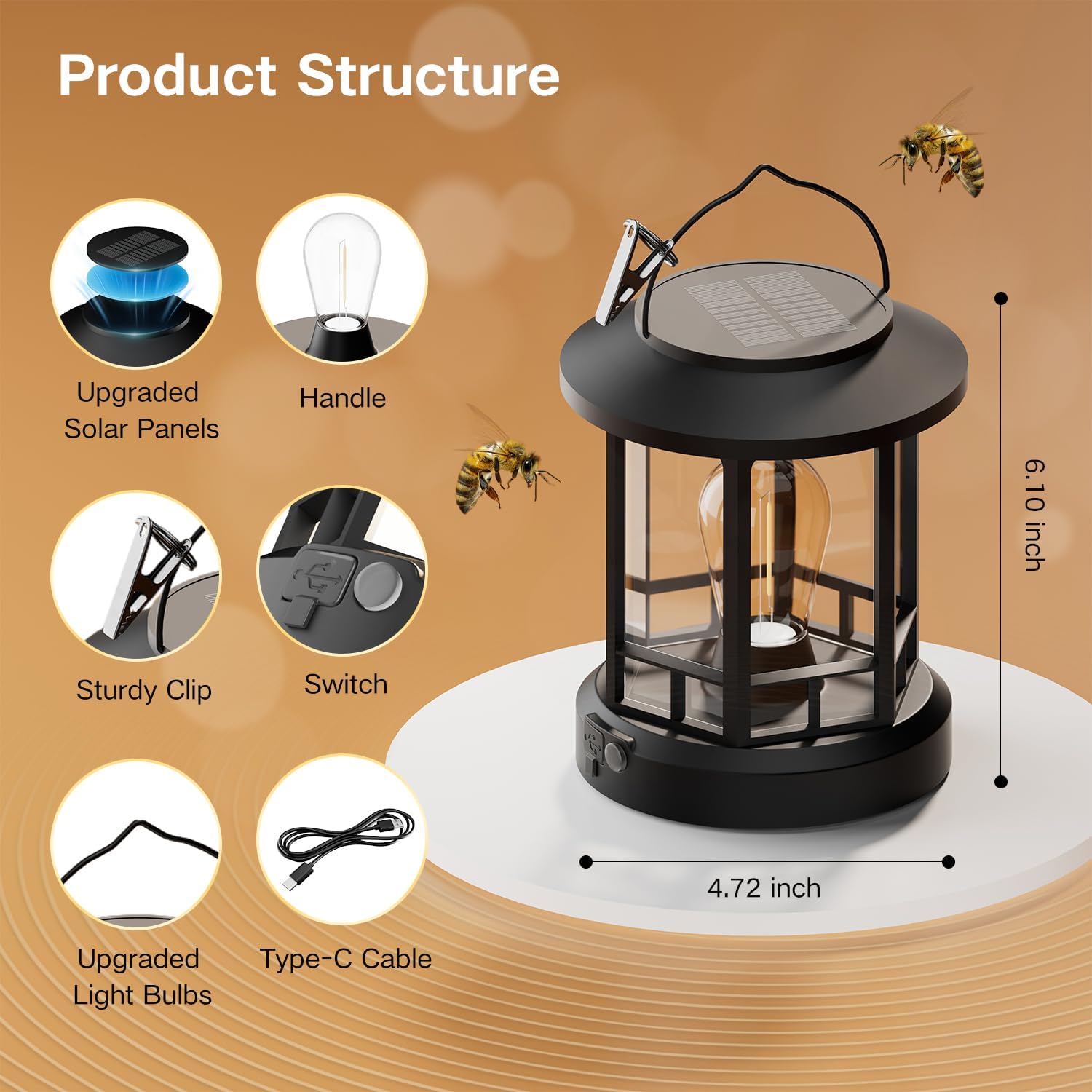 Product Structure

Upgraded Solar Panels

Handle

Sturdy Clip

Switch

Upgraded Light Bulbs

Type-C Cable

6.10 inch

4.72 inch