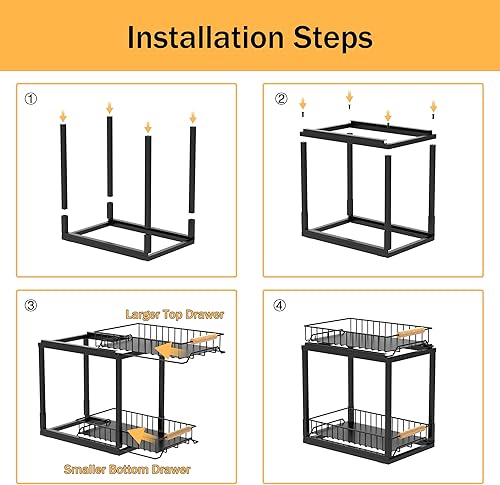 Installation Steps

①

②

③

Larger Top Drawer

Smaller Bottom Drawer

④