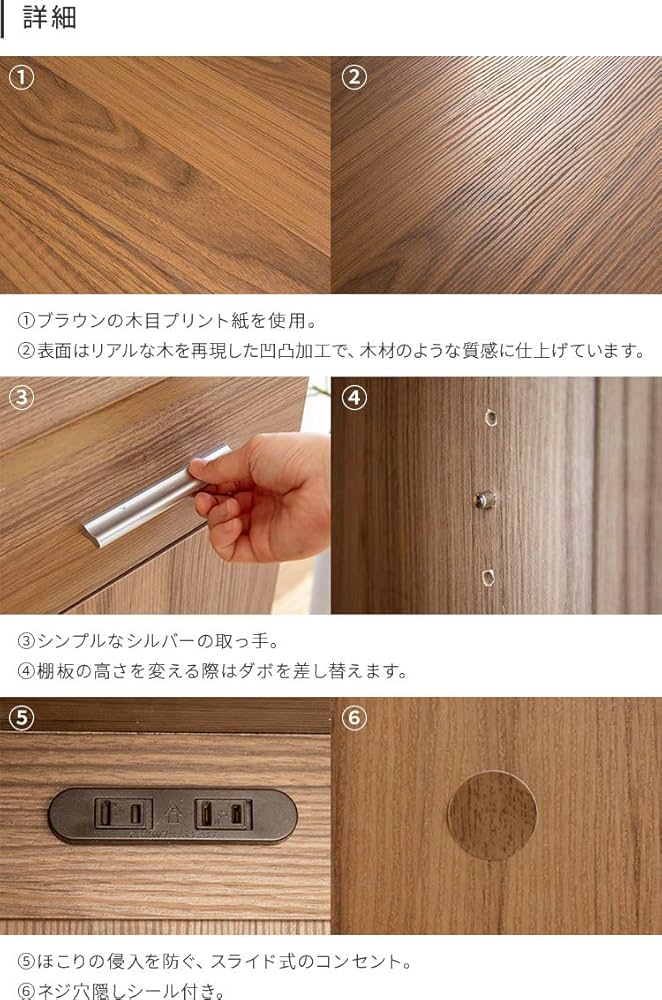 詳細

①

②

①ブラウンの木目プリント紙を使用。
②表面はリアルな木を再現した凹凸加工で、木材のような質感に仕上げています。

③

④

③シンプルなシルバーの取っ手。
④棚板の高さを変える際はダボを差し替えます。

⑤

⑥

⑤ほこりの侵入を防ぐ、スライド式のコンセント。
⑥ネジ穴隠しシール付き。