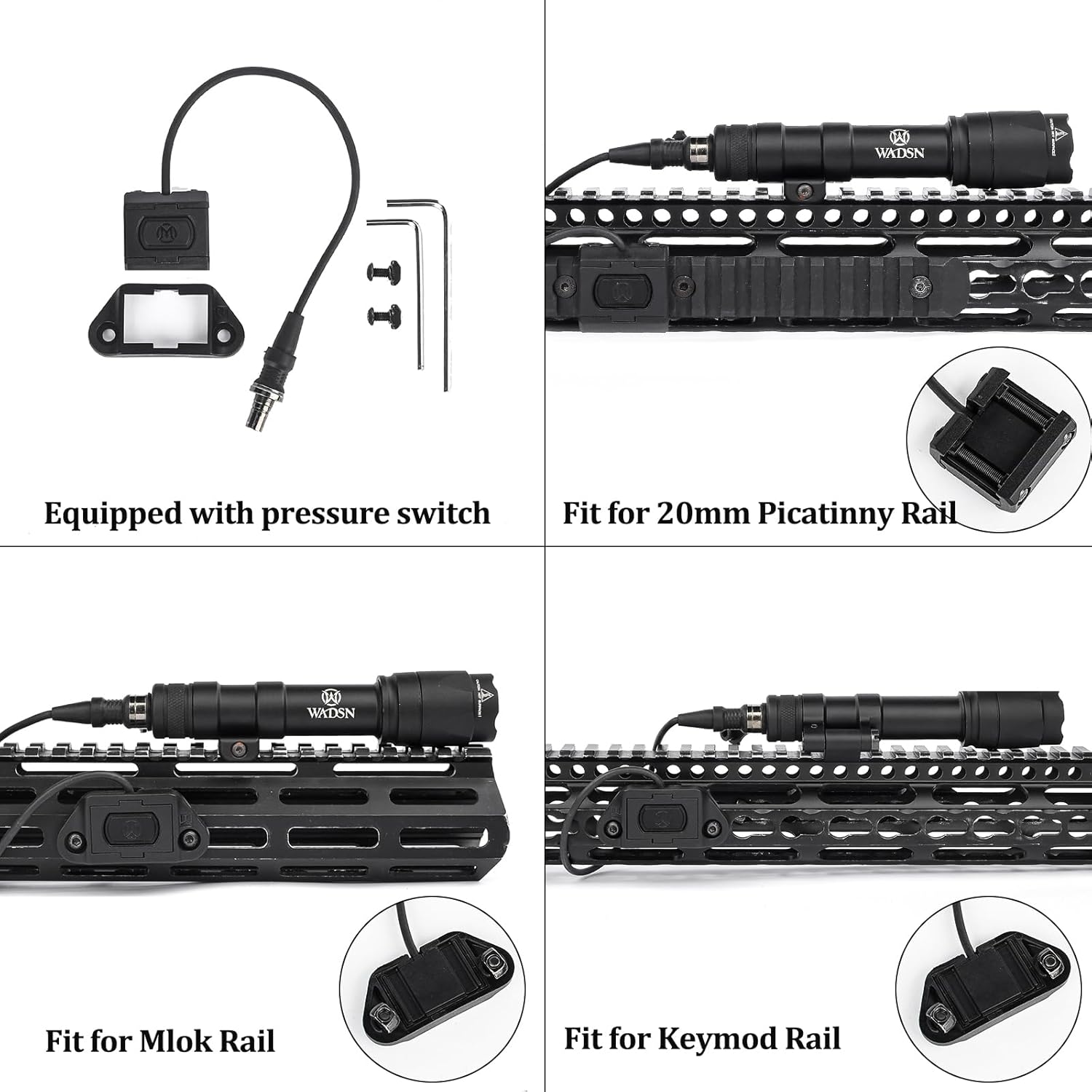 Equipped with pressure switch

WADSN

Fit for 20mm Picatinny Rail

WADSN

Fit for Mlok Rail

Fit for Keymod Rail