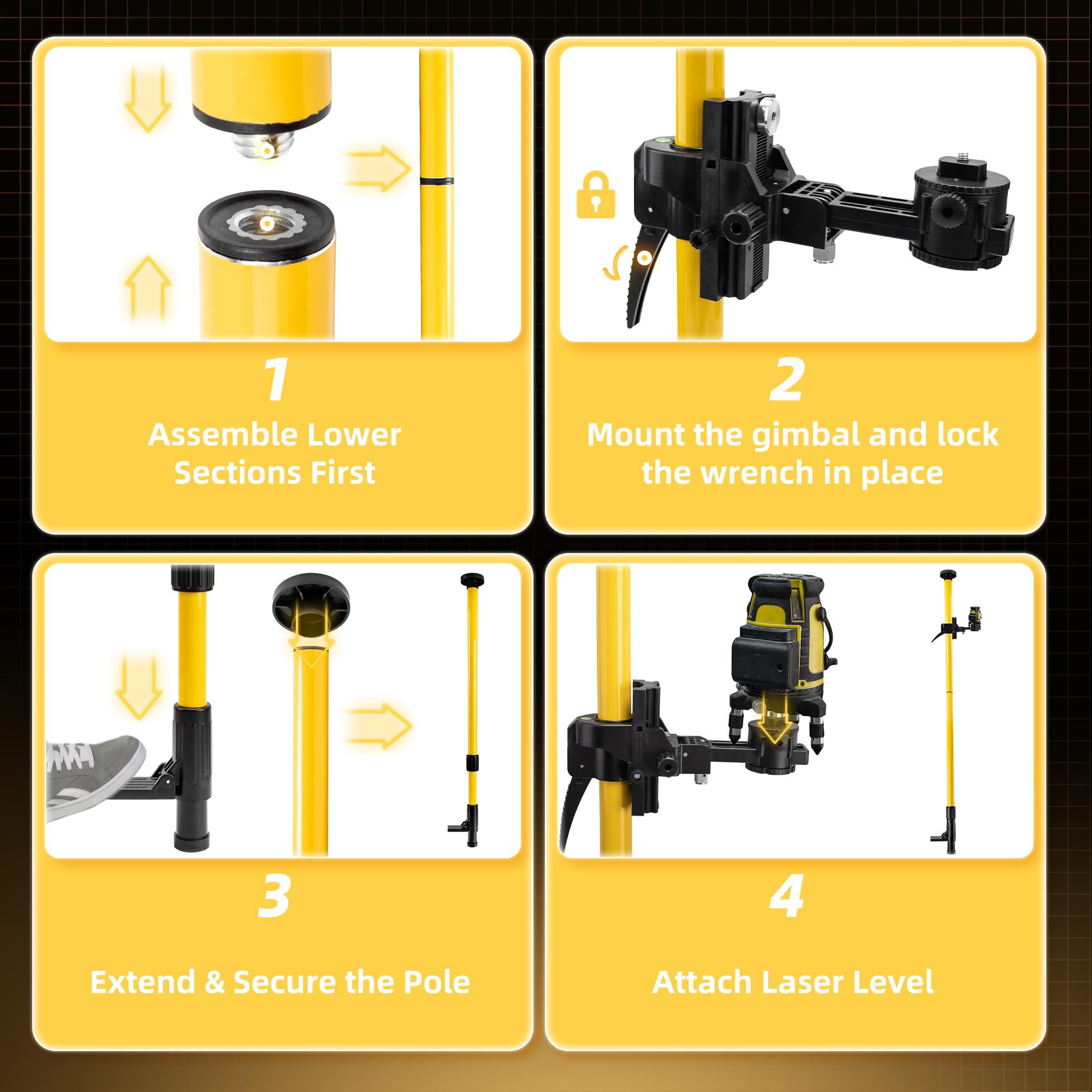 1

Assemble Lower Sections First

2

Mount the gimbal and lock the wrench in place

3

Extend & Secure the Pole

4

Attach Laser Level