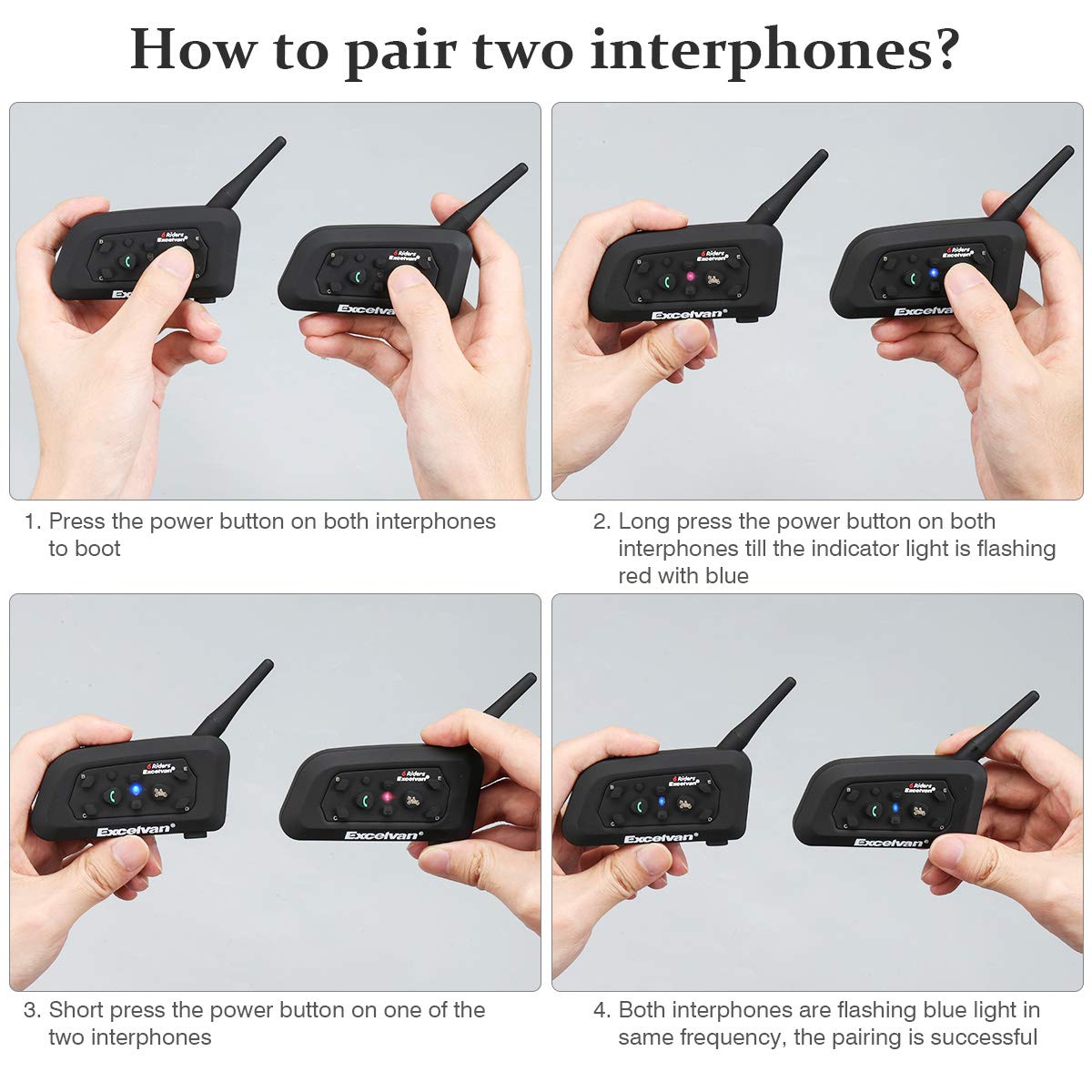 How to pair two interphones?

6 Riders
Excelvan
Excelvan

6 Riders
Excelvan
Excelvan

1. Press the power button on both interphones to boot

6 Riders
Excelvan
Excelvan

6 Riders
Excelvan
Excelvan

2. Long press the power button on both interphones till the indicator light is flashing red with blue

6 Riders
Excelvan
Excelvan

6 Riders
Excelvan
Excelvan

3. Short press the power button on one of the two interphones

6 Riders
Excelvan
Excelvan

6 Riders
Excelvan
Excelvan

4. Both interphones are flashing blue light in same frequency, the pairing is successful