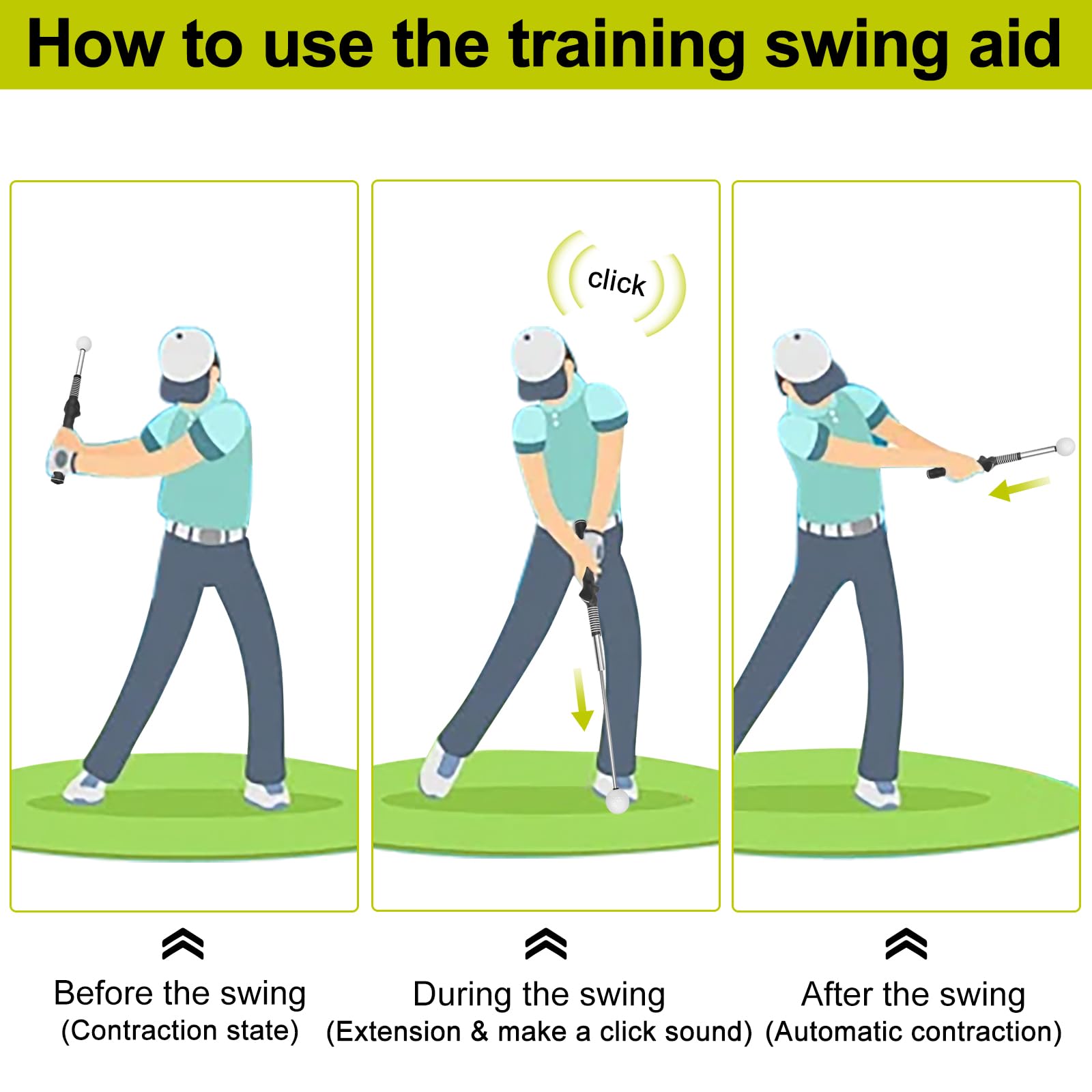 How to use the training swing aid

click

Before the swing
(Contraction state)

During the swing
(Extension & make a click sound)

After the swing
(Automatic contraction)