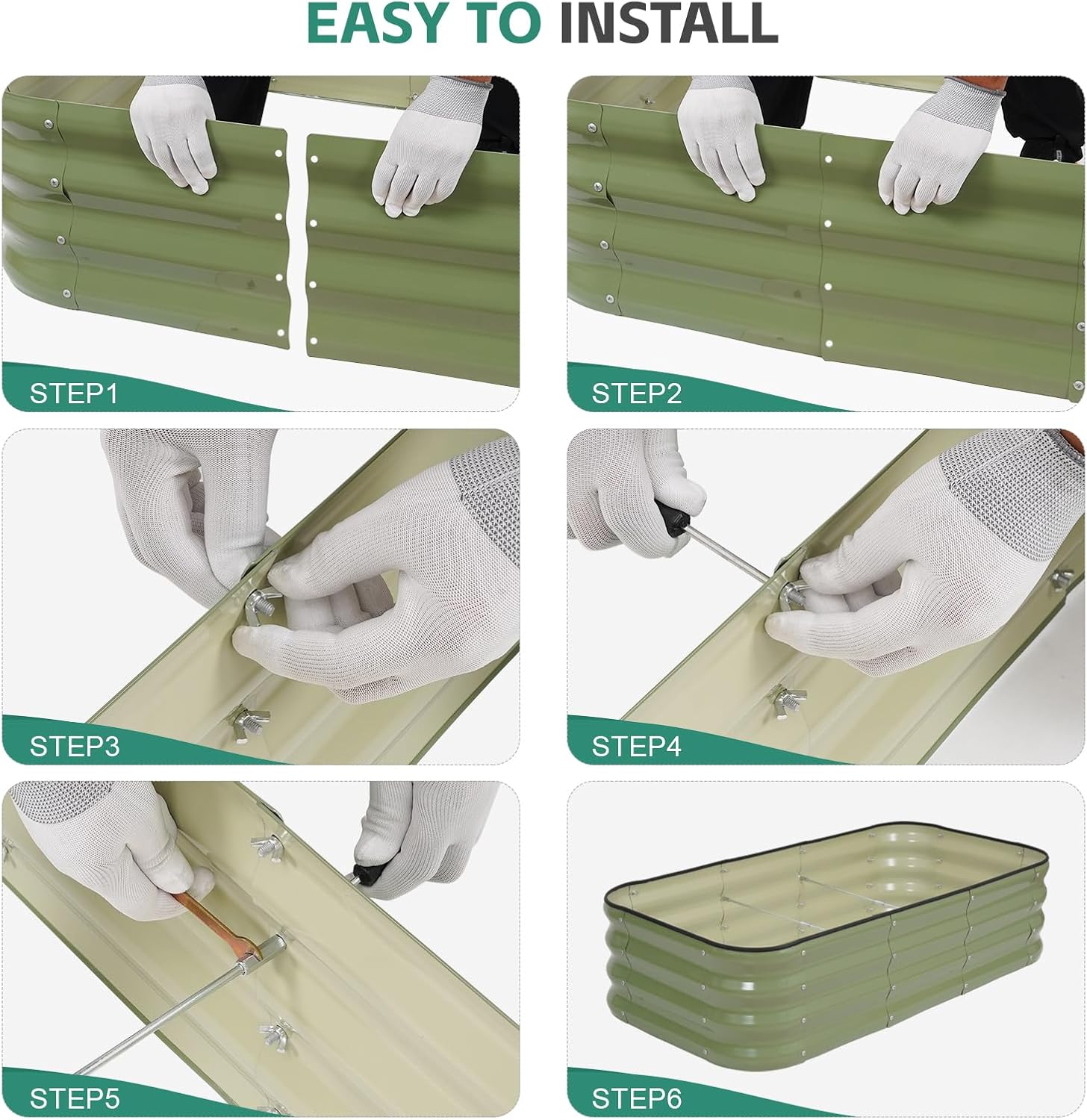 EASY TO INSTALL

STEP1

STEP2

STEP3

STEP4

STEP5

STEP6