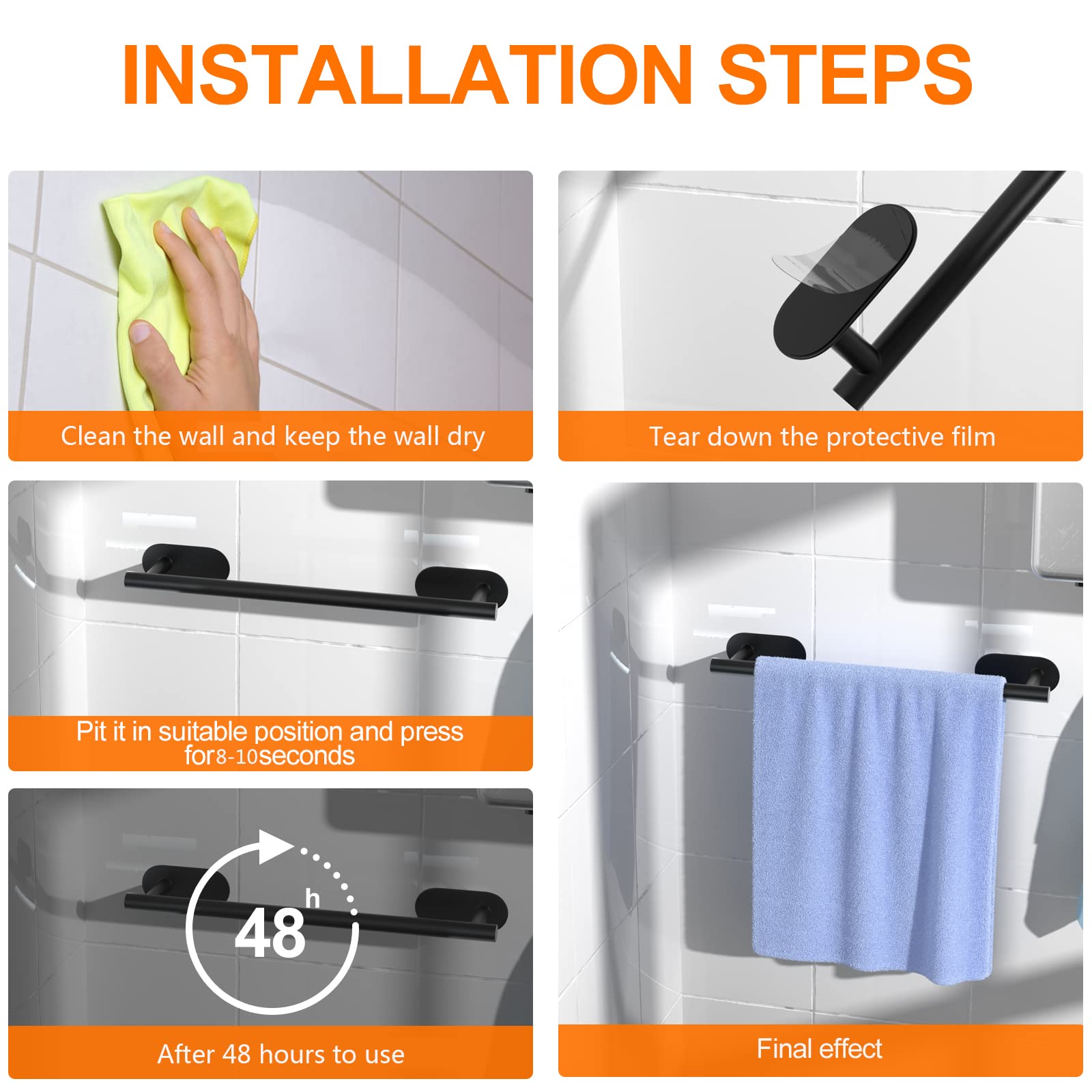 INSTALLATION STEPS

Clean the wall and keep the wall dry

Tear down the protective film

Pit it in suitable position and press for8-10seconds

48 h

After 48 hours to use

Final effect