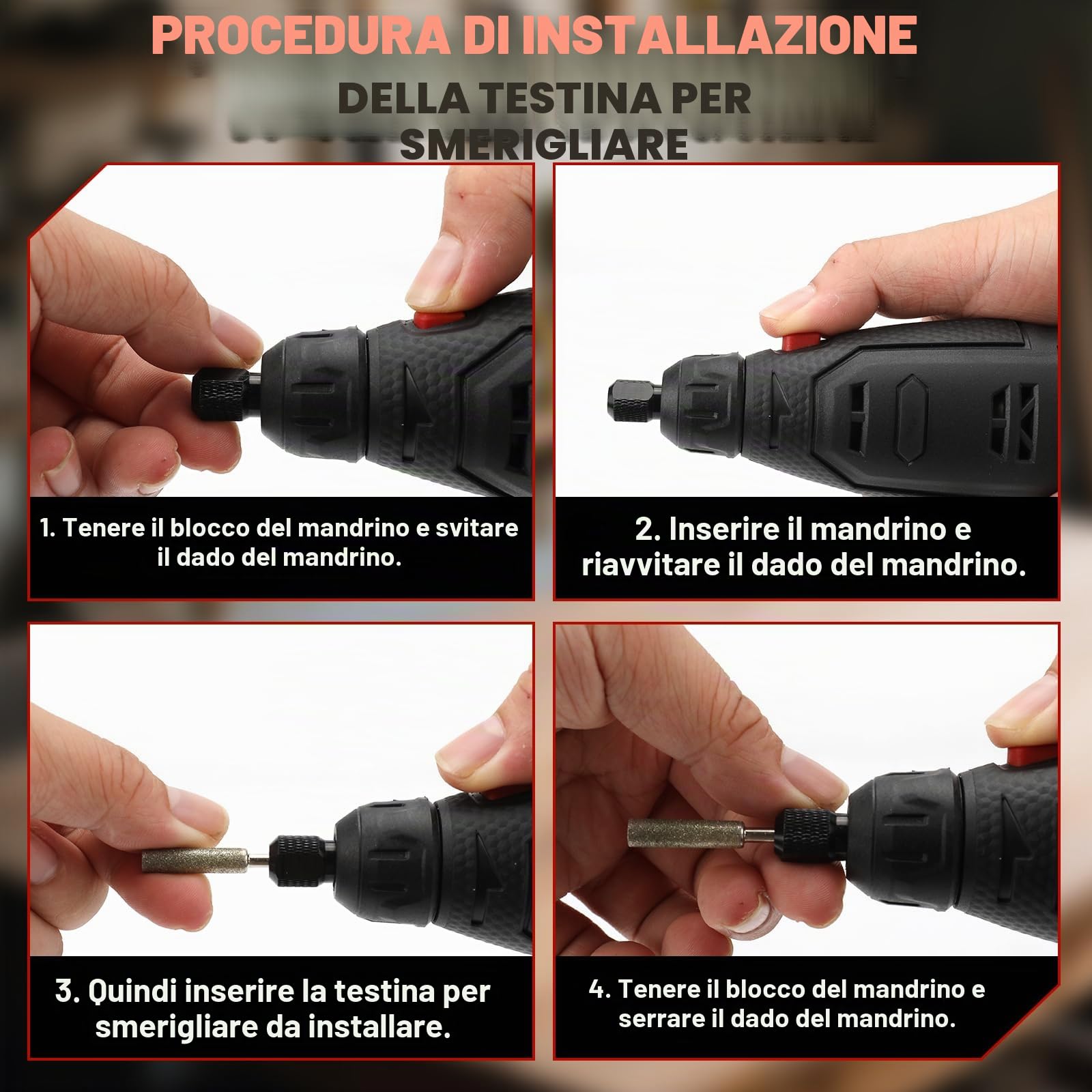 PROCEDURA DI INSTALLAZIONE

DELLA TESTINA PER SMERIGLIARE

1. Tenere il blocco del mandrino e svitare il dado del mandrino.

2. Inserire il mandrino e riavvitare il dado del mandrino.

3. Quindi inserire la testina per smerigliare da installare.

4. Tenere il blocco del mandrino e serrare il dado del mandrino.