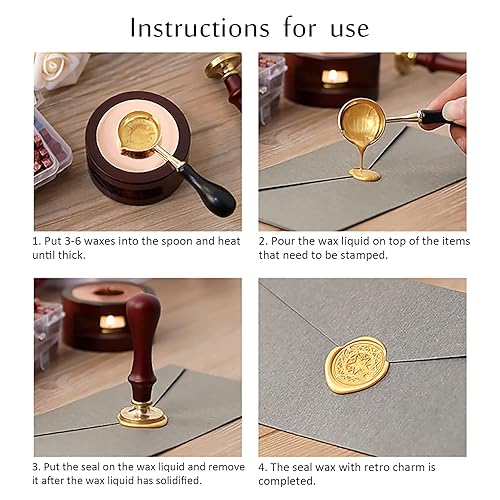 Instructions for use

1. Put 3-6 waxes into the spoon and heat until thick.

2. Pour the wax liquid on top of the items that need to be stamped.

3. Put the seal on the wax liquid and remove it after the wax liquid has solidified.

4. The seal wax with retro charm is completed.