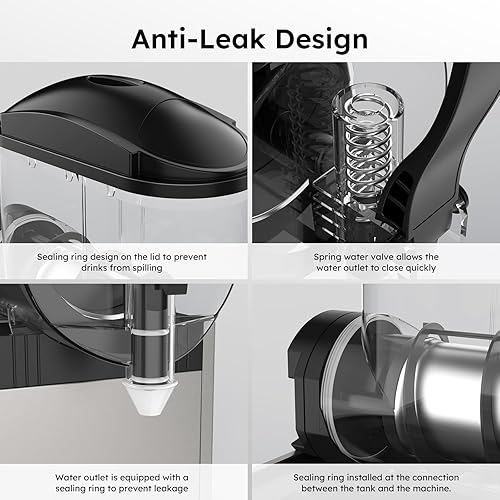 Anti-Leak Design

Sealing ring design on the lid to prevent drinks from spilling

Spring water valve allows the water outlet to close quickly

Water outlet is equipped with a sealing ring to prevent leakage

Sealing ring installed at the connection between the tank and the machine.