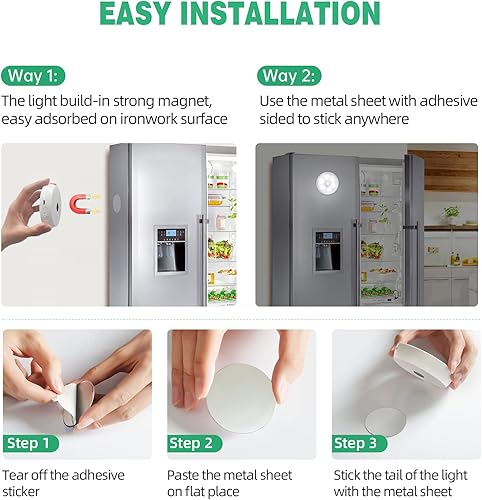 EASY INSTALLATION

Way 1:

The light build-in strong magnet, easy adsorbed on ironwork surface

Way 2:

Use the metal sheet with adhesive sided to stick anywhere

Step 1

Tear off the adhesive sticker

Step 2

Paste the metal sheet on flat place

Step 3

Stick the tail of the light with the metal sheet