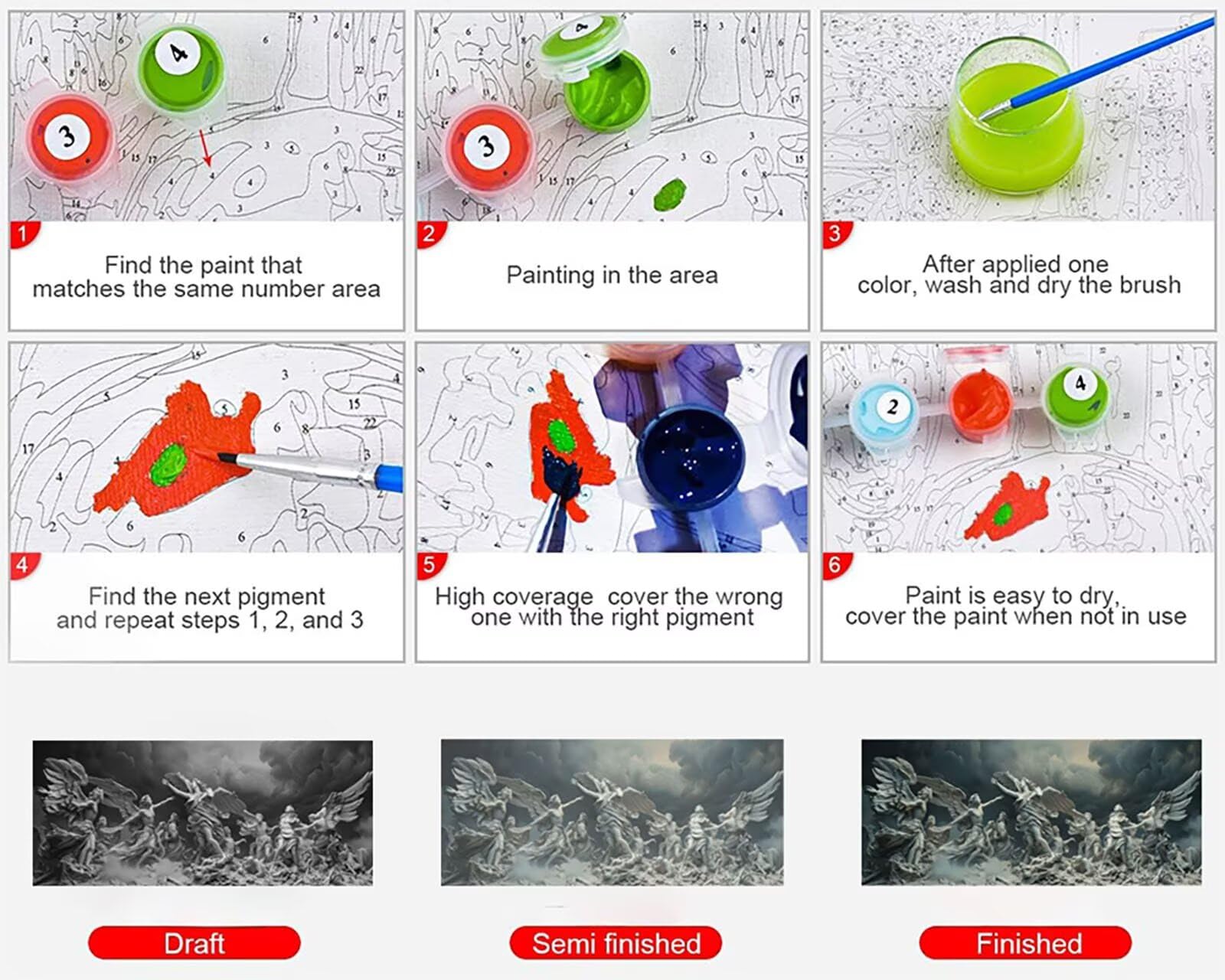 1
Find the paint that matches the same number area

2
Painting in the area

3
After applied one color, wash and dry the brush

4
Find the next pigment and repeat steps 1, 2, and 3

5
High coverage cover the wrong one with the right pigment

6
Paint is easy to dry, cover the paint when not in use

Draft

Semi finished

Finished