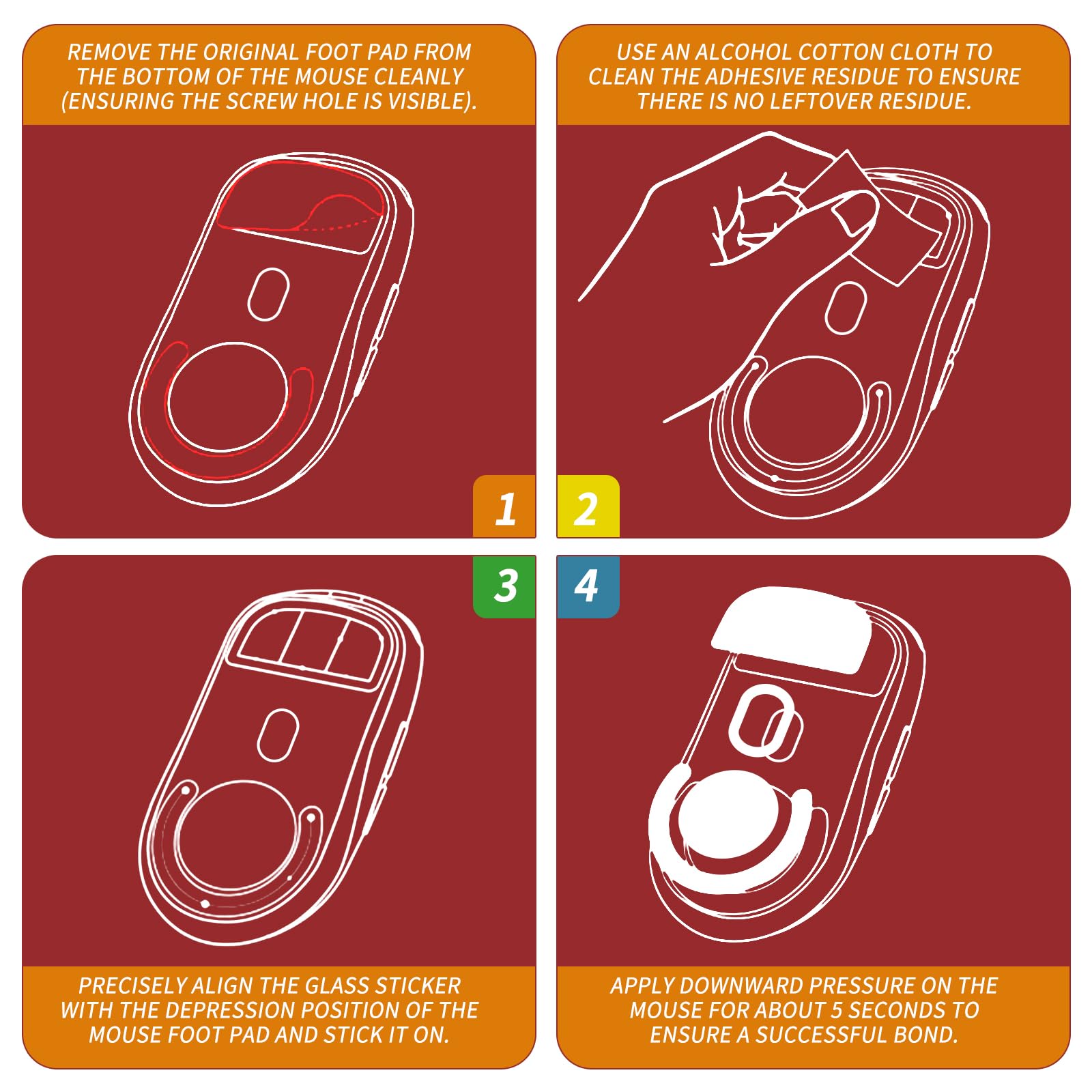 REMOVE THE ORIGINAL FOOT PAD FROM THE BOTTOM OF THE MOUSE CLEANLY (ENSURING THE SCREW HOLE IS VISIBLE).

1

USE AN ALCOHOL COTTON CLOTH TO CLEAN THE ADHESIVE RESIDUE TO ENSURE THERE IS NO LEFTOVER RESIDUE.

2

3

PRECISELY ALIGN THE GLASS STICKER WITH THE DEPRESSION POSITION OF THE MOUSE FOOT PAD AND STICK IT ON.

4

APPLY DOWNWARD PRESSURE ON THE MOUSE FOR ABOUT 5 SECONDS TO ENSURE A SUCCESSFUL BOND.