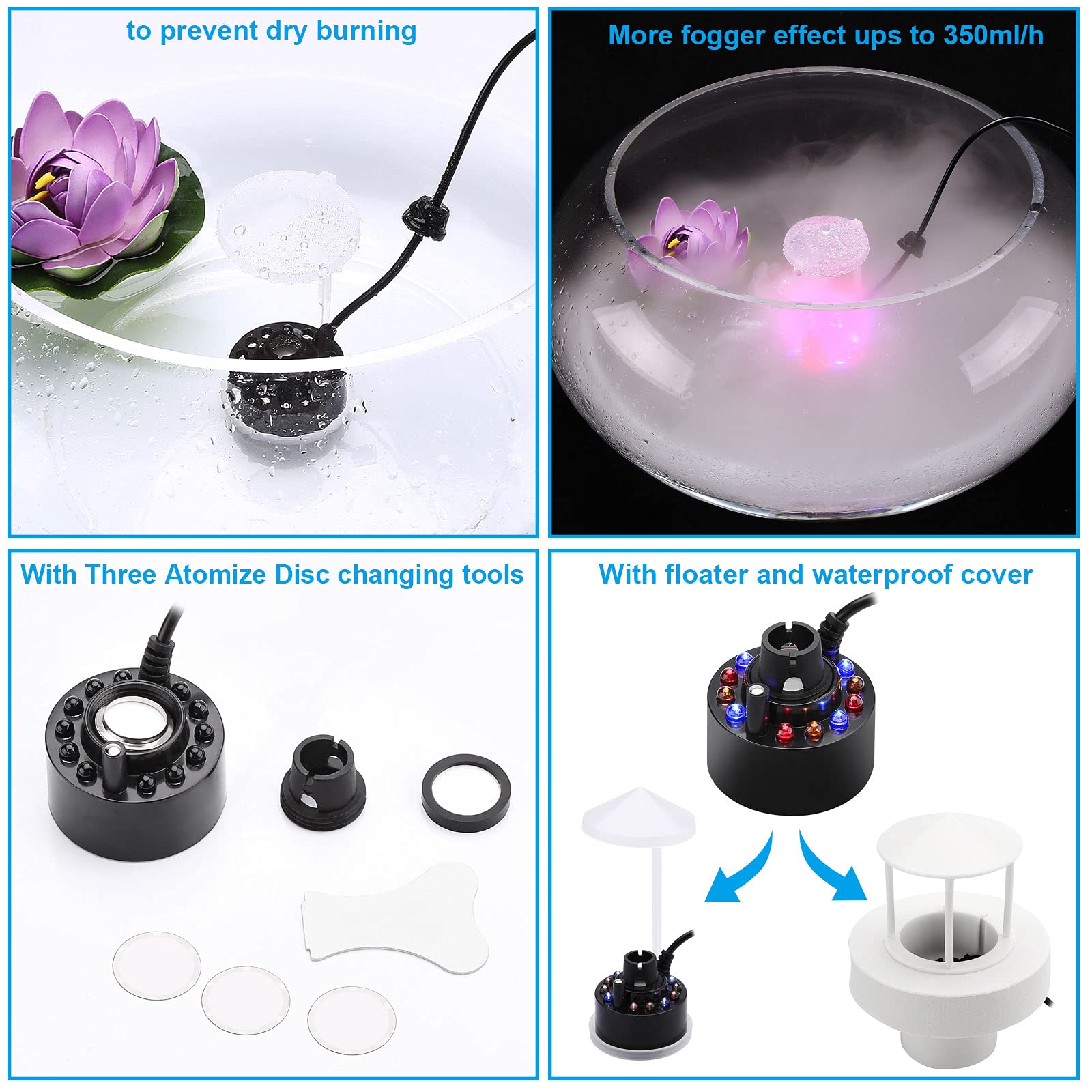 to prevent dry burning

More fogger effect ups to 350ml/h

With Three Atomize Disc changing tools

With floater and waterproof cover