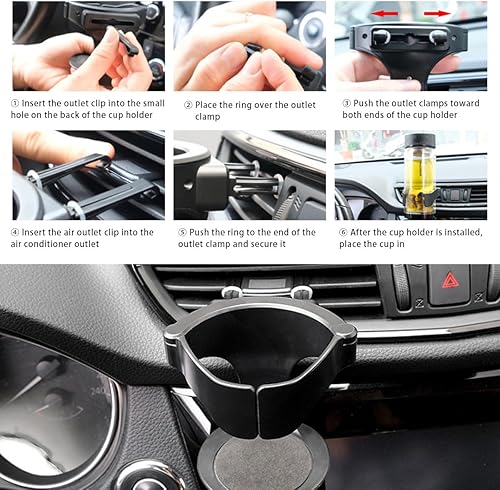 ① Insert the outlet clip into the small hole on the back of the cup holder

② Place the ring over the outlet clamp

③ Push the outlet clamps toward both ends of the cup holder

④ Insert the air outlet clip into the air conditioner outlet

⑤ Push the ring to the end of the outlet clamp and secure it

⑥ After the cup holder is installed, place the cup in