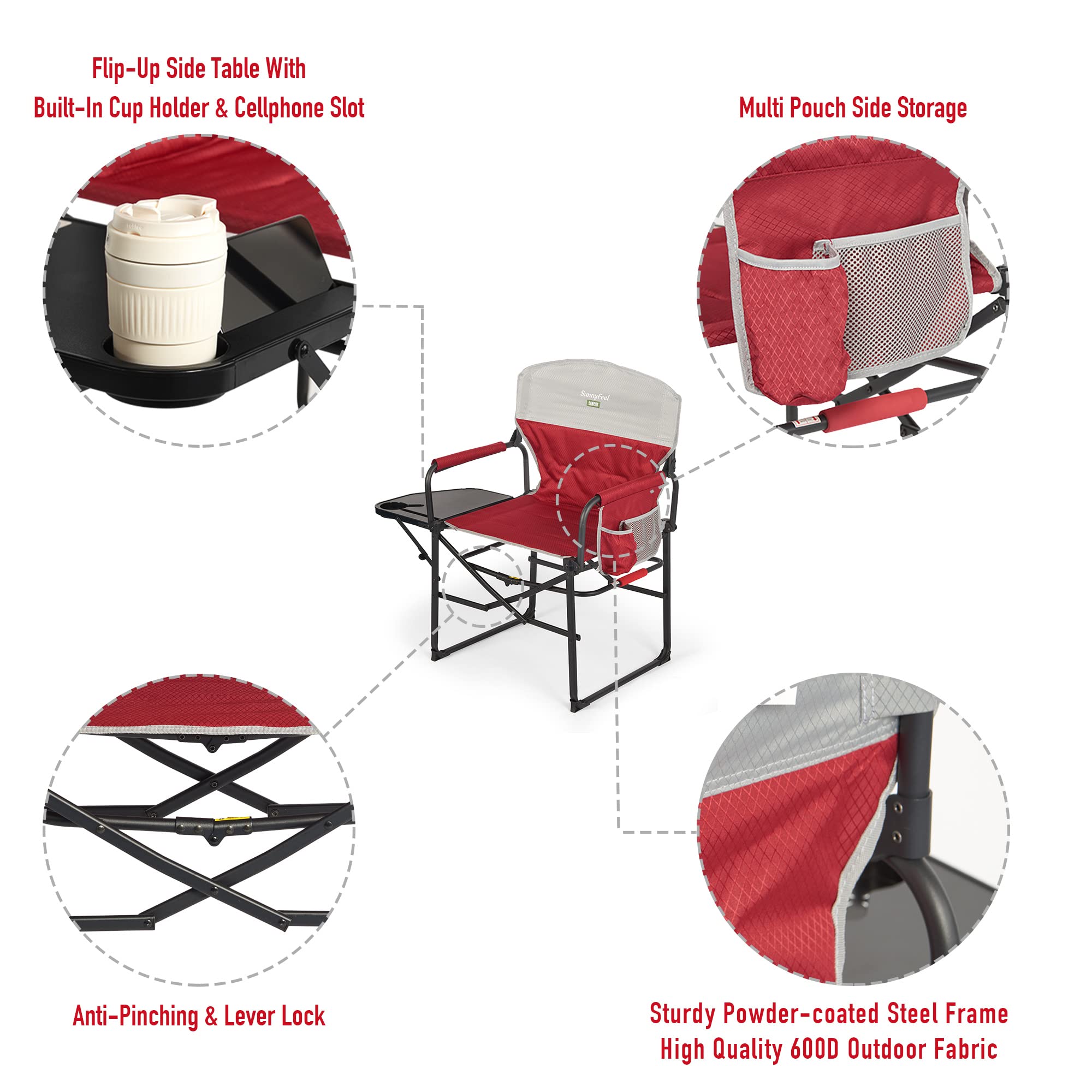 Flip-Up Side Table With
Built-In Cup Holder & Cellphone Slot

Multi Pouch Side Storage

SunnyFeel
CAMPOUT

Anti-Pinching & Lever Lock

Sturdy Powder-coated Steel Frame
High Quality 600D Outdoor Fabric