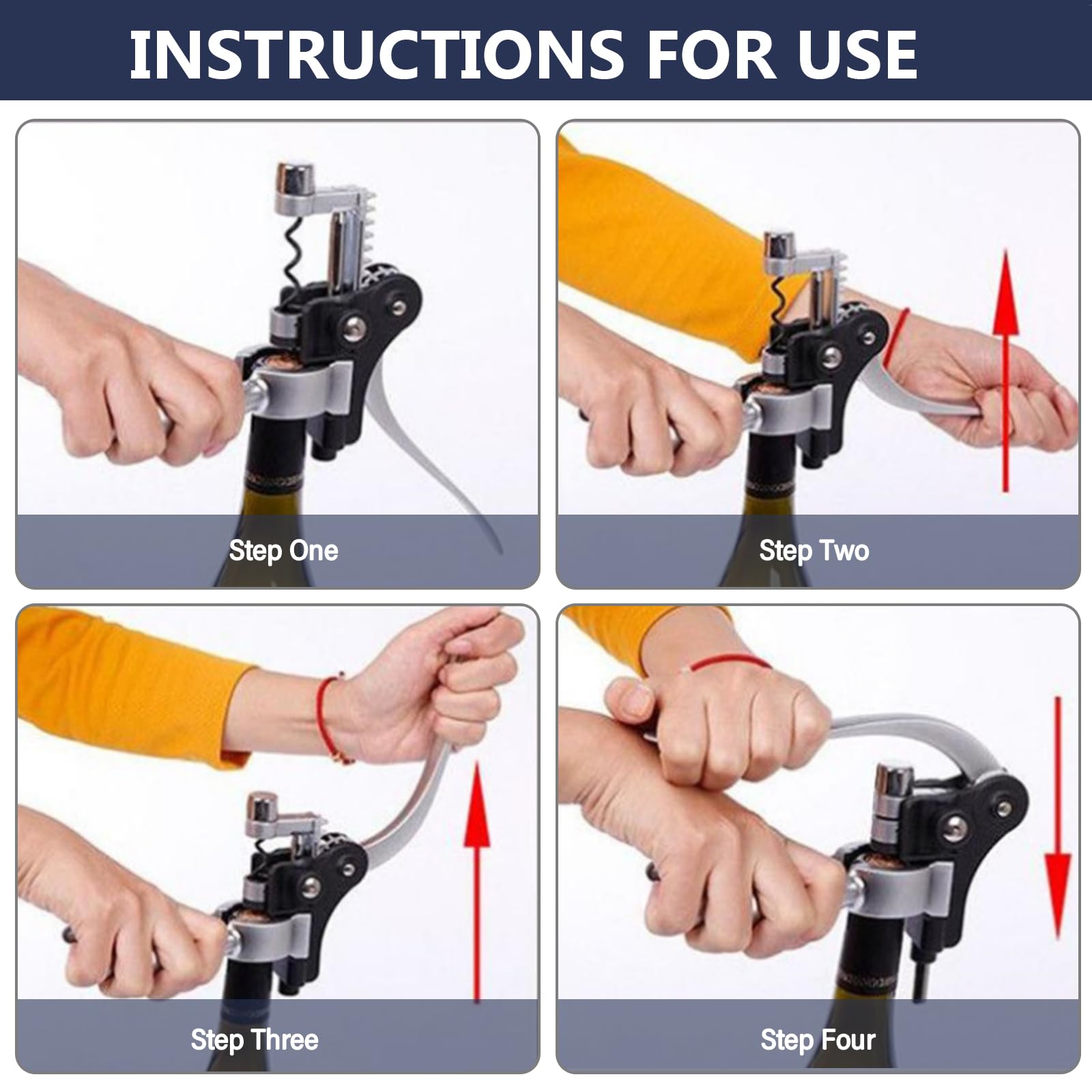 INSTRUCTIONS FOR USE

Step One

Step Two

Step Three

Step Four