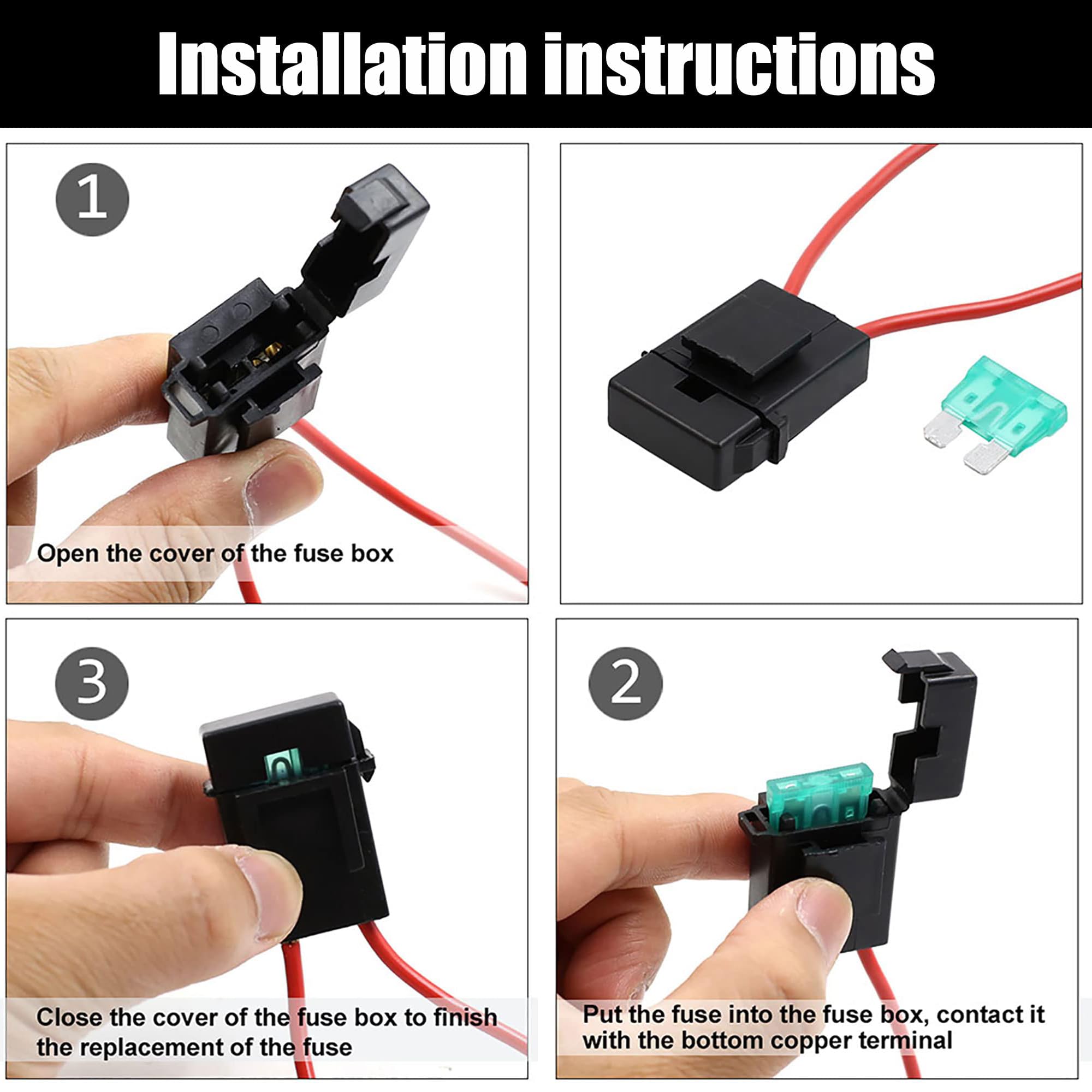 Installation instructions

1

Open the cover of the fuse box

3

Close the cover of the fuse box to finish the replacement of the fuse

2

Put the fuse into the fuse box, contact it with the bottom copper terminal