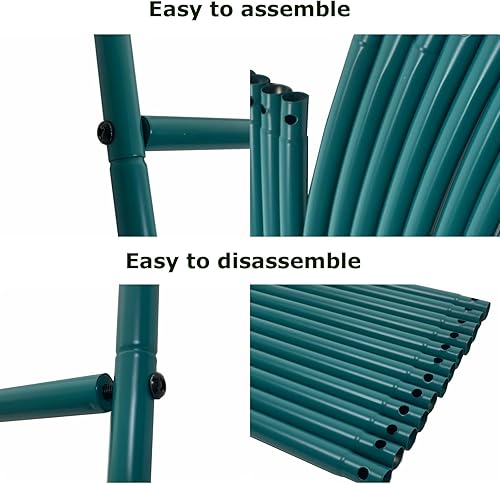 Easy to assemble

Easy to disassemble