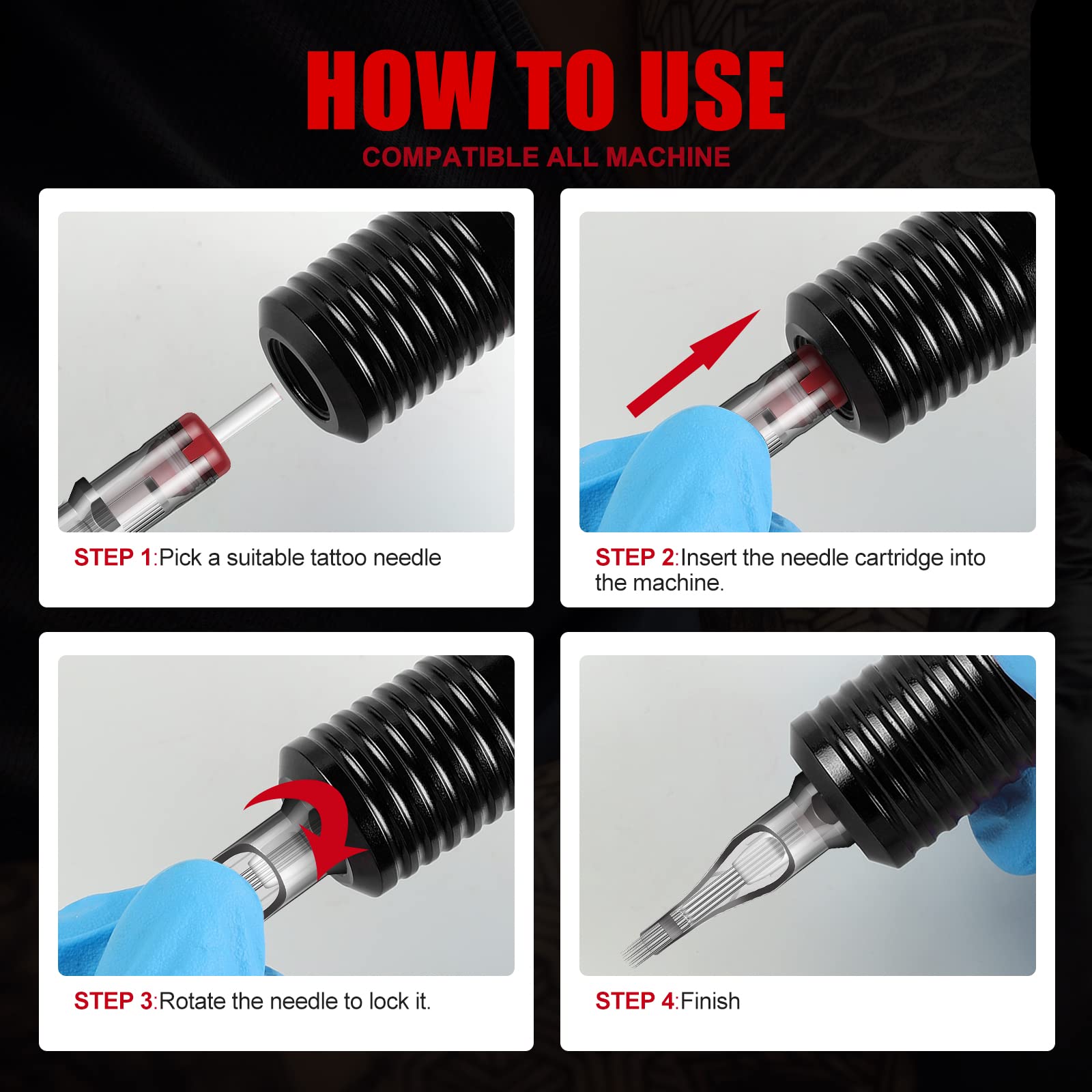 HOW TO USE

COMPATIBLE ALL MACHINE

STEP 1:Pick a suitable tattoo needle

STEP 2:Insert the needle cartridge into the machine.

STEP 3:Rotate the needle to lock it.

STEP 4:Finish