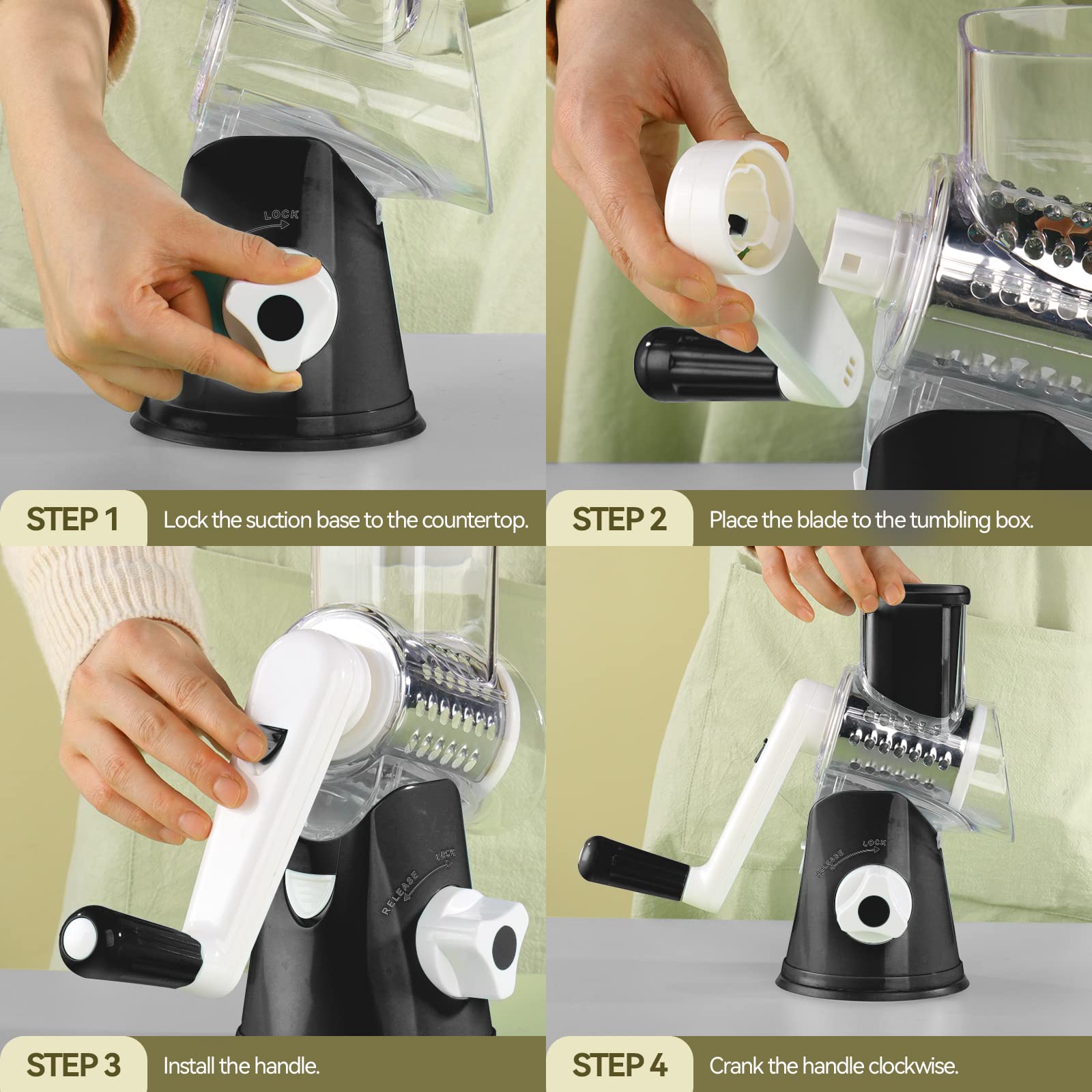 LOCK

STEP 1 Lock the suction base to the countertop.

STEP 2 Place the blade to the tumbling box.

RELEASE LOCK

STEP 3 Install the handle.

RELEASE LOCK

STEP 4 Crank the handle clockwise.