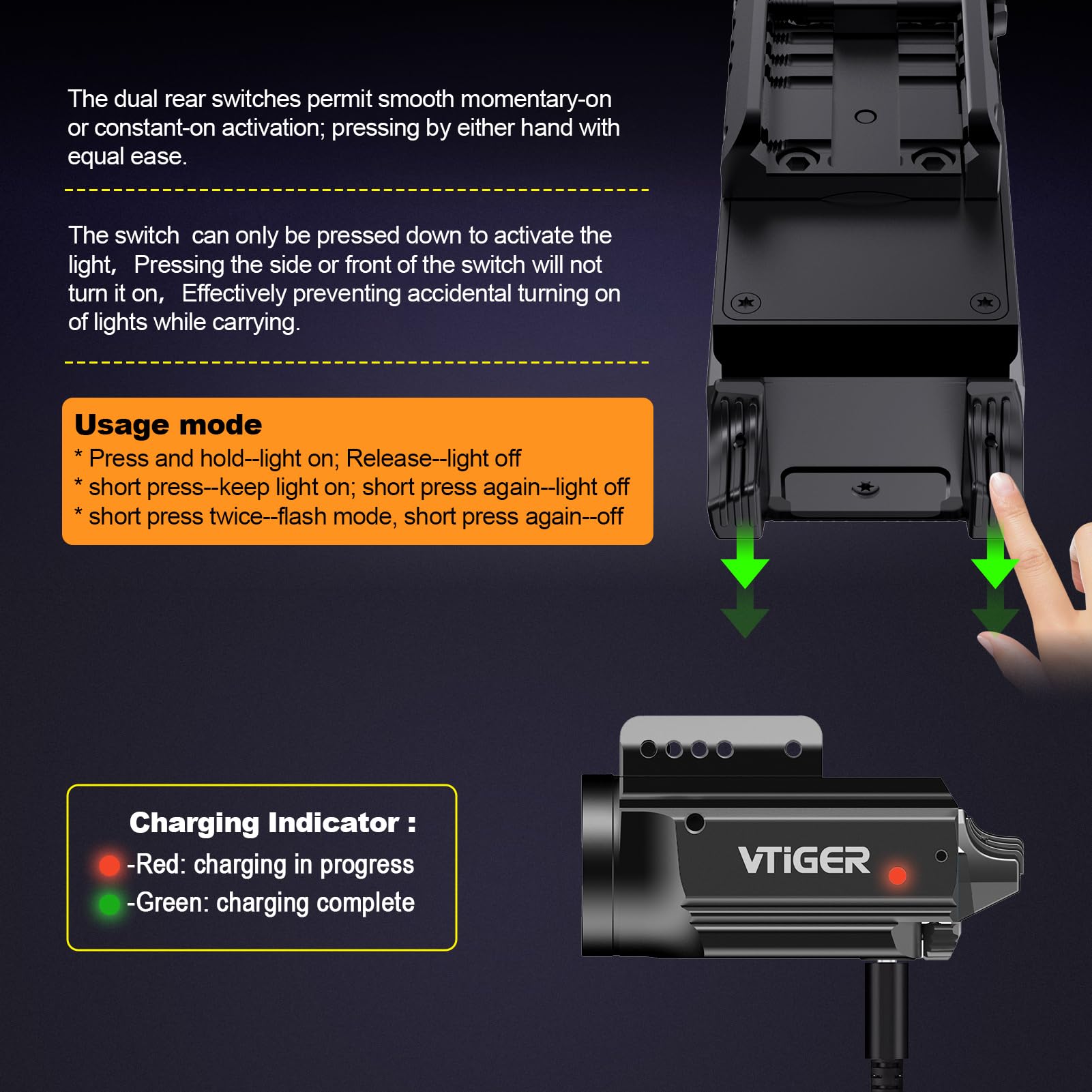 The dual rear switches permit smooth momentary-on or constant-on activation; pressing by either hand with equal ease.

The switch  can only be pressed down to activate the light,  Pressing the side or front of the switch will not turn it on,  Effectively preventing accidental turning on of lights while carrying.

Usage mode
* Press and hold--light on; Release--light off
* short press--keep light on; short press again--light off
* short press twice--flash mode, short press again--off

Charging Indicator :
-Red: charging in progress
-Green: charging complete

VTiGER