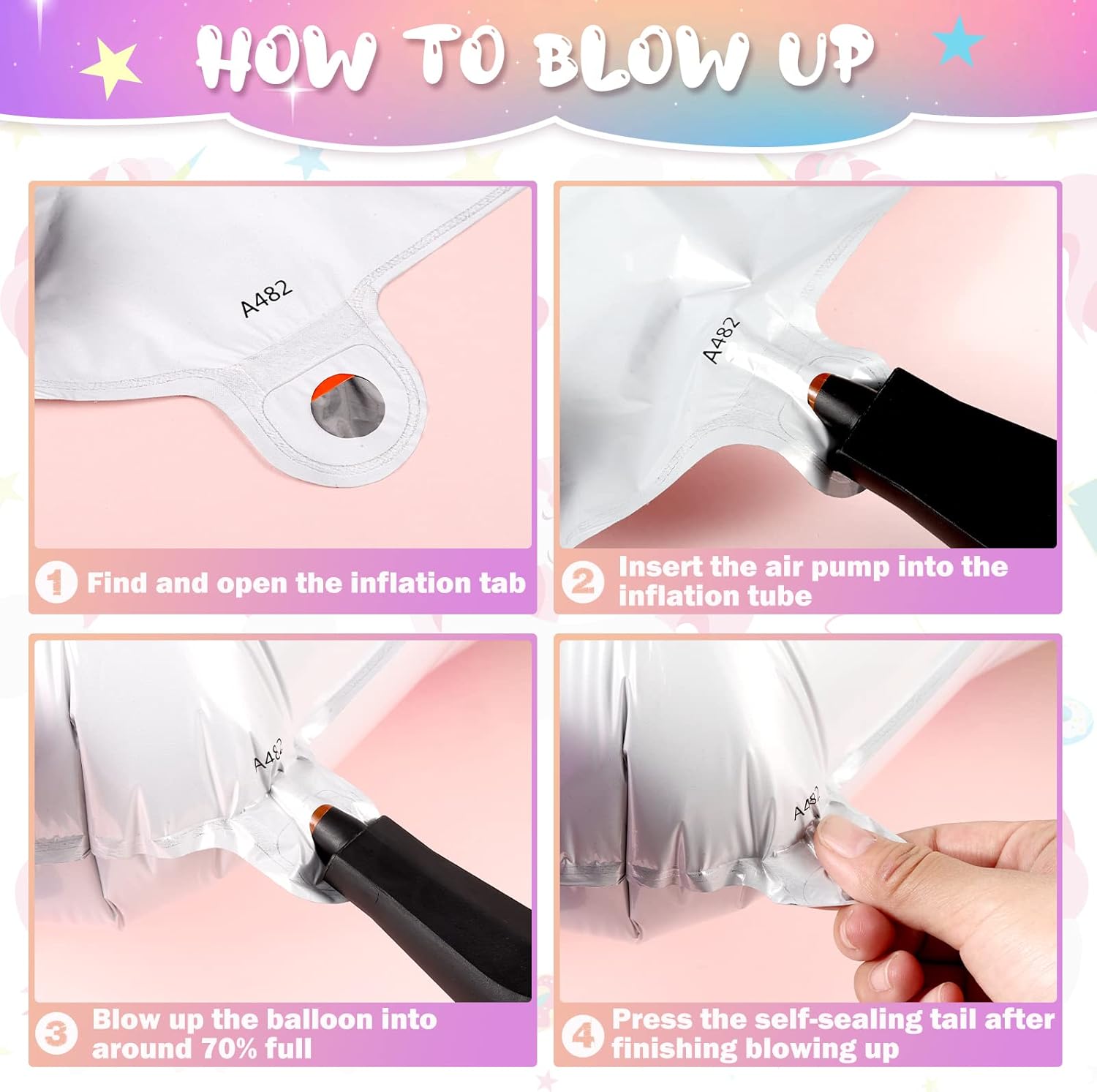 HOW TO BLOW UP

A482

1 Find and open the inflation tab

A482

2 Insert the air pump into the inflation tube

A482

3 Blow up the balloon into around 70% full

A482

4 Press the self-sealing tail after finishing blowing up