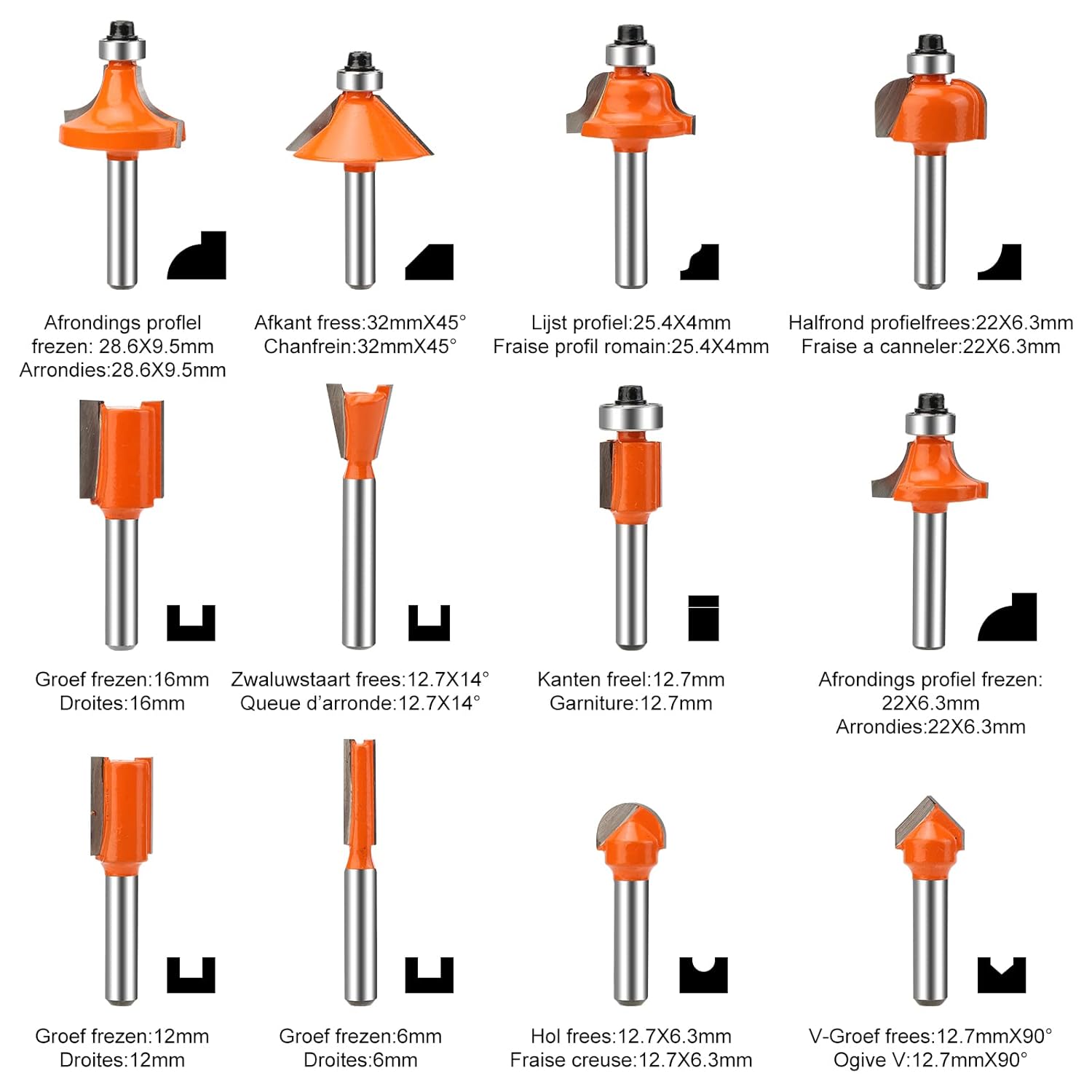 Afrondings proflel frezen: 28.6X9.5mm
Arrondies:28.6X9.5mm

Afkant fress:32mmX45°
Chanfrein:32mmX45°

Lijst profiel:25.4X4mm
Fraise profil romain:25.4X4mm

Halfrond profielfrees:22X6.3mm
Fraise a canneler:22X6.3mm

Groef frezen:16mm
Droites:16mm

Zwaluwstaart frees:12.7X14°
Queue d'arronde:12.7X14°

Kanten freel:12.7mm
Garniture:12.7mm

Afrondings profiel frezen: 22X6.3mm
Arrondies:22X6.3mm

Groef frezen:12mm
Droites:12mm

Groef frezen:6mm
Droites:6mm

Hol frees:12.7X6.3mm
Fraise creuse:12.7X6.3mm

V-Groef frees:12.7mmX90°
Ogive V:12.7mmX90°