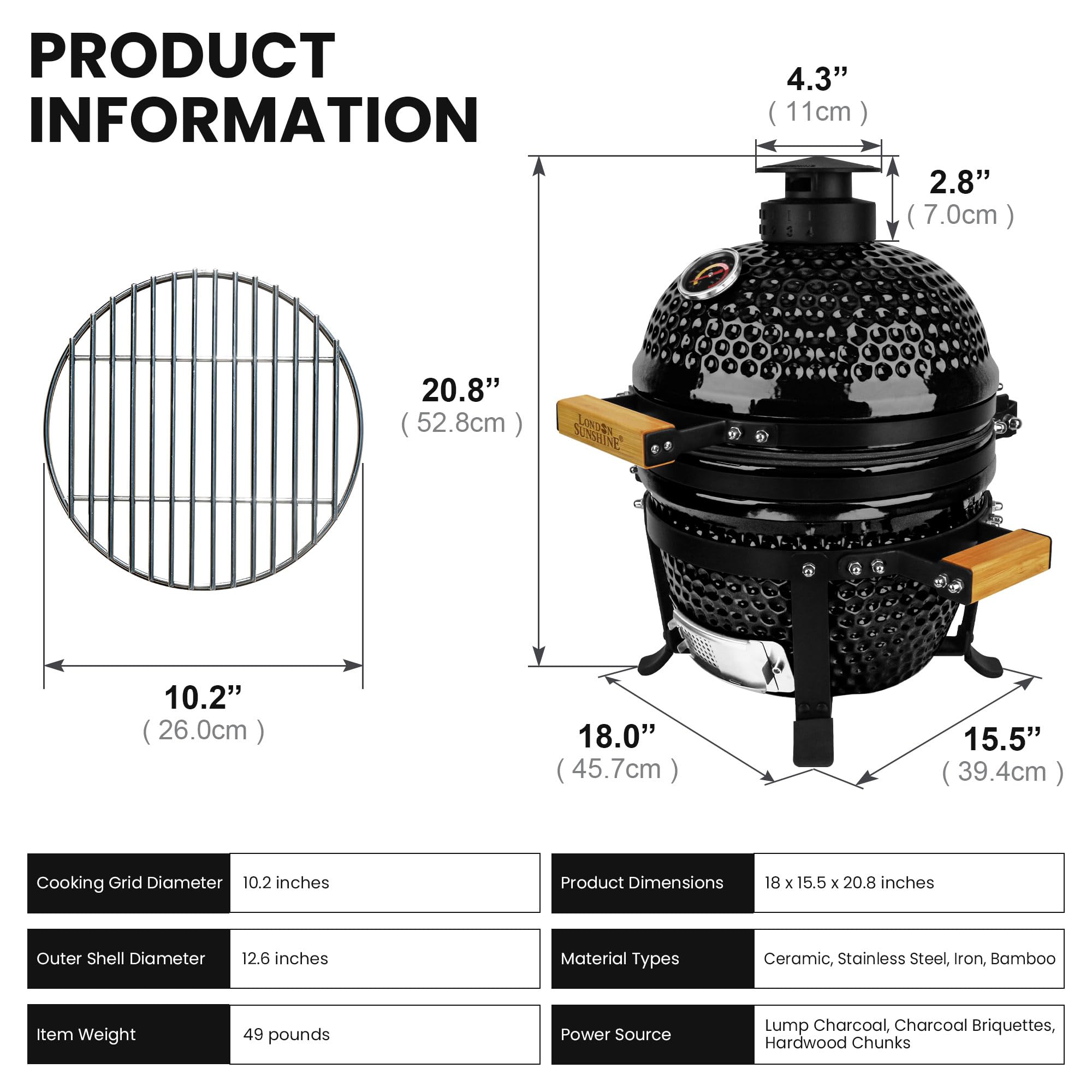 PRODUCT INFORMATION

4.3”
( 11cm )

2.8”
( 7.0cm )

20.8”
( 52.8cm )

LONDON SUNSHINE®

10.2”
( 26.0cm )

18.0”
( 45.7cm )

15.5”
( 39.4cm )

| Cooking Grid Diameter | 10.2 inches |
|---|---|
| Outer Shell Diameter | 12.6 inches |
| Item Weight | 49 pounds |

| Product Dimensions | 18 x 15.5 x 20.8 inches |
|---|---|
| Material Types | Ceramic, Stainless Steel, Iron, Bamboo |
| Power Source | Lump Charcoal, Charcoal Briquettes, Hardwood Chunks |