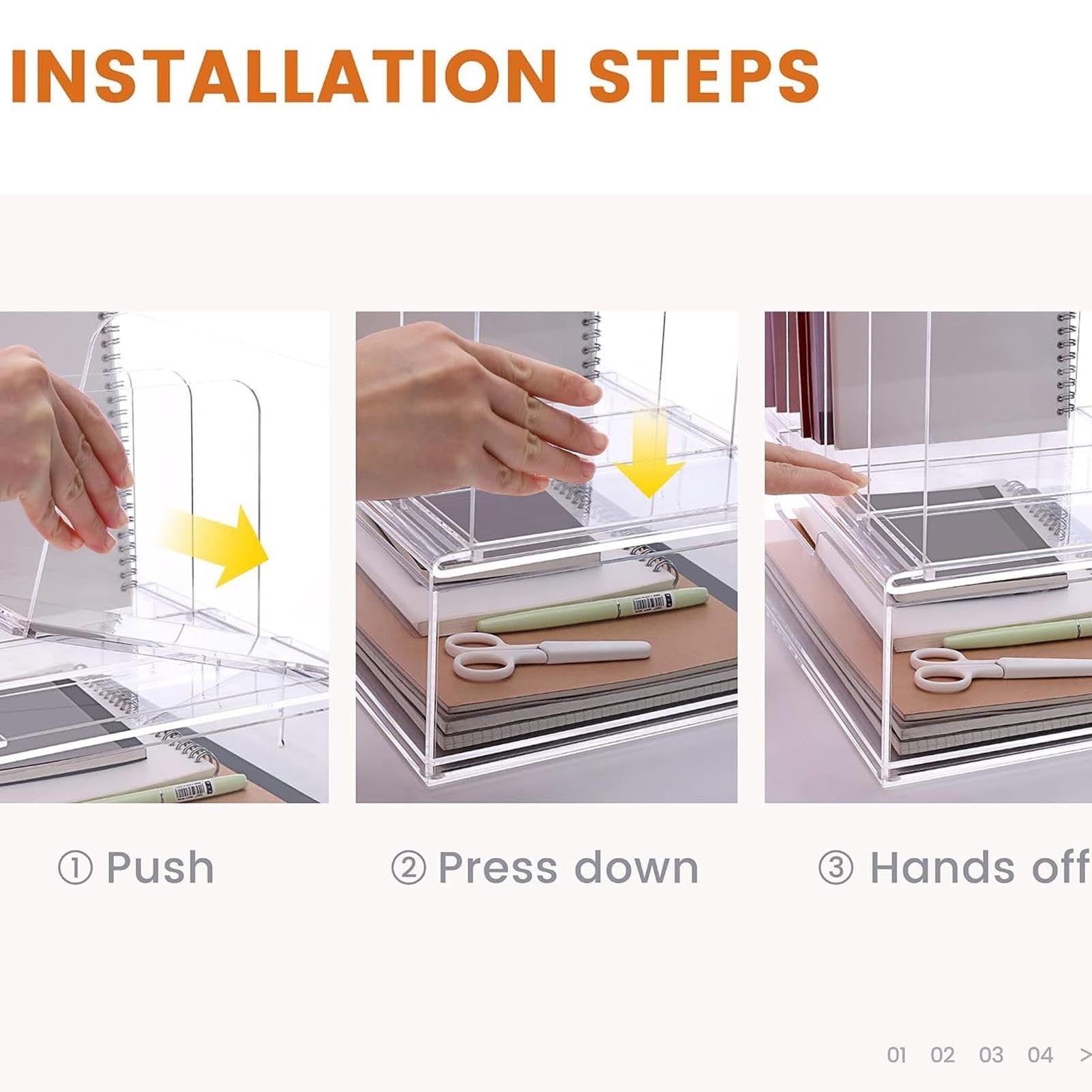 INSTALLATION STEPS

① Push

② Press down

③ Hands off

01 02 03 04 >