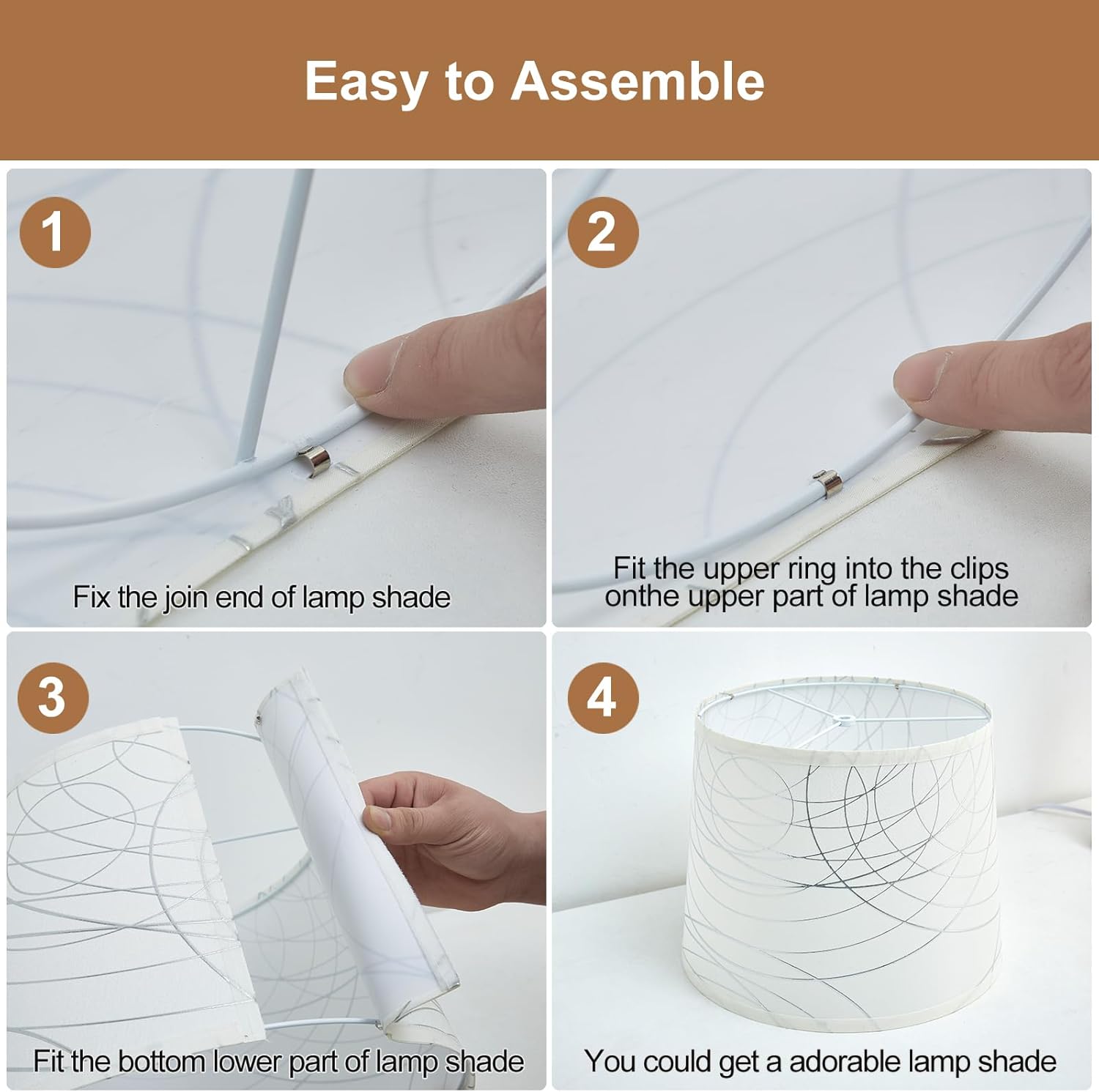 Easy to Assemble

1

Fix the join end of lamp shade

2

Fit the upper ring into the clips onthe upper part of lamp shade

3

Fit the bottom lower part of lamp shade

4

You could get a adorable lamp shade