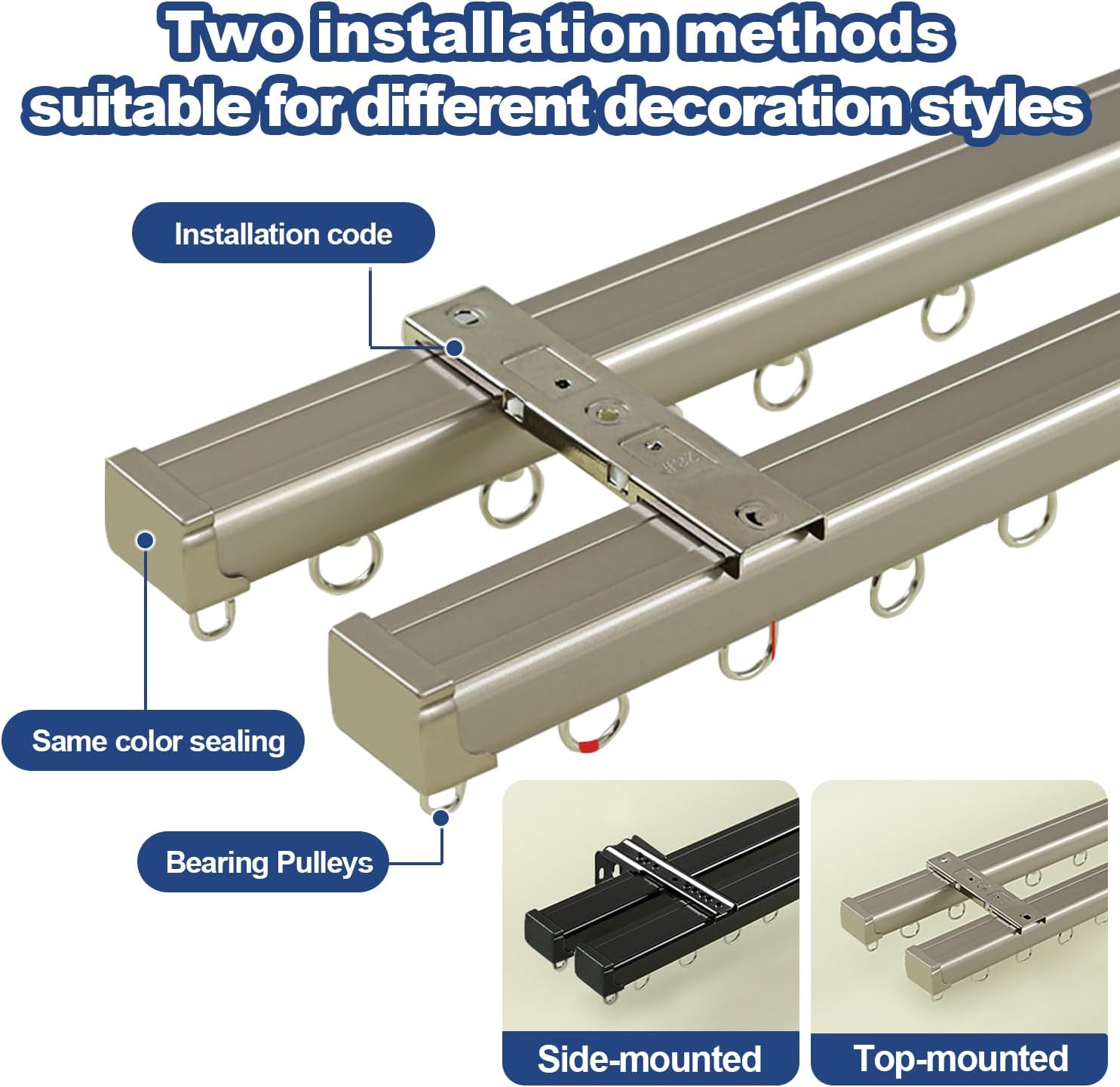 Two installation methods suitable for different decoration styles

Installation code

Same color sealing

Bearing Pulleys

Side-mounted

Top-mounted