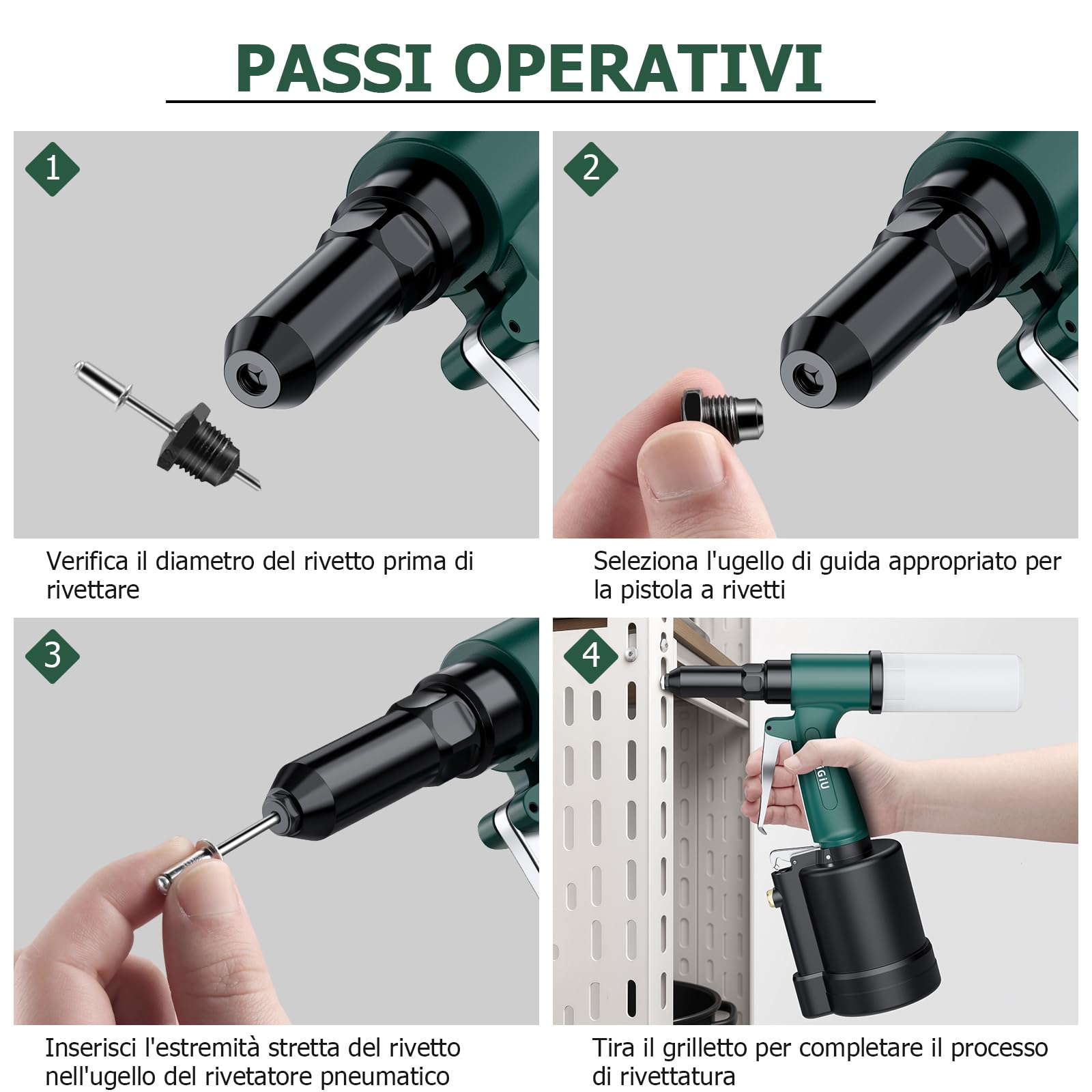 PASSI OPERATIVI

1

Verifica il diametro del rivetto prima di rivettare

2

Seleziona l'ugello di guida appropriato per la pistola a rivetti

3

Inserisci l'estremità stretta del rivetto nell'ugello del rivetatore pneumatico

4

GiU

Tira il grilletto per completare il processo di rivettatura