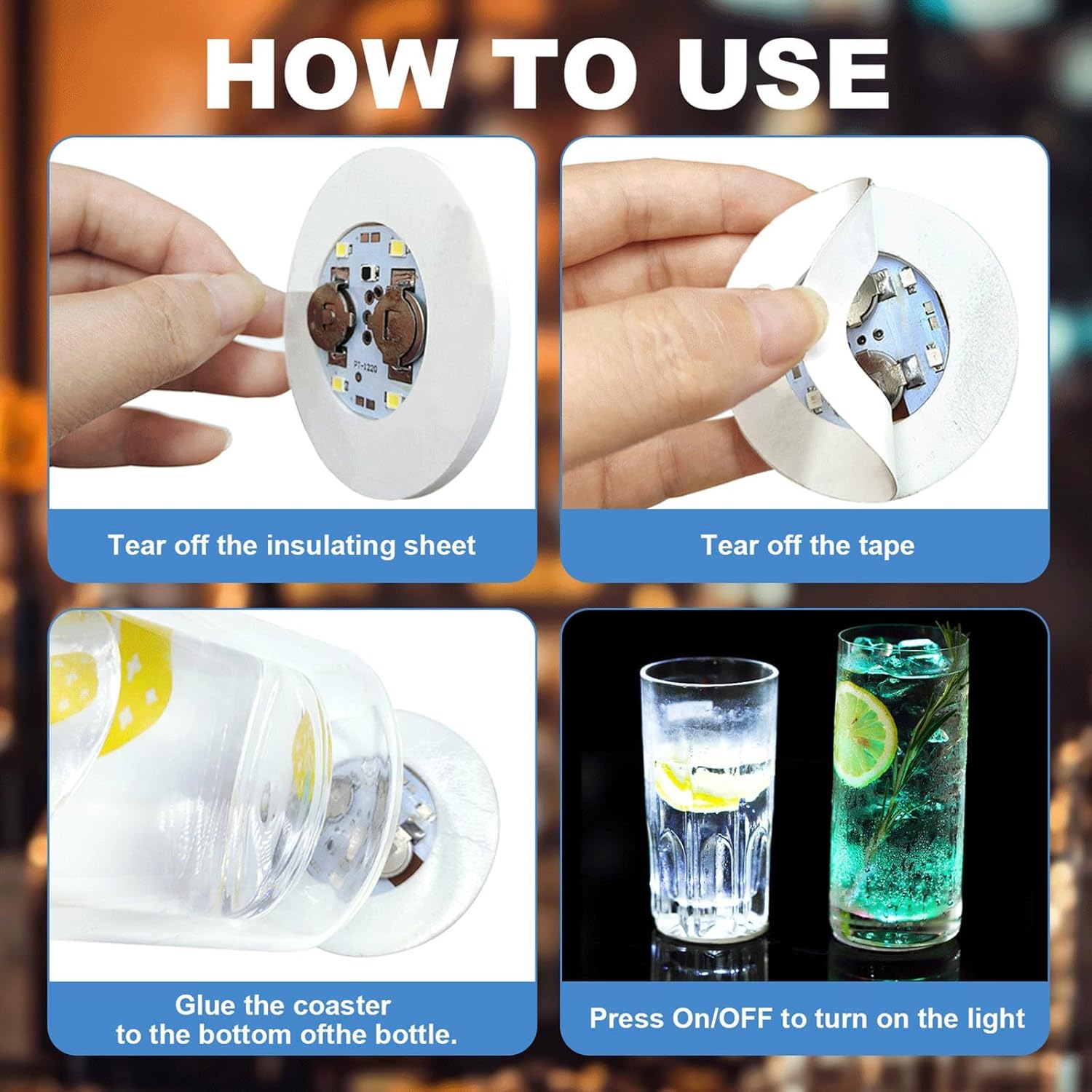 HOW TO USE

PT-1220

Tear off the insulating sheet

Tear off the tape

Glue the coaster to the bottom ofthe bottle.

Press On/OFF to turn on the light