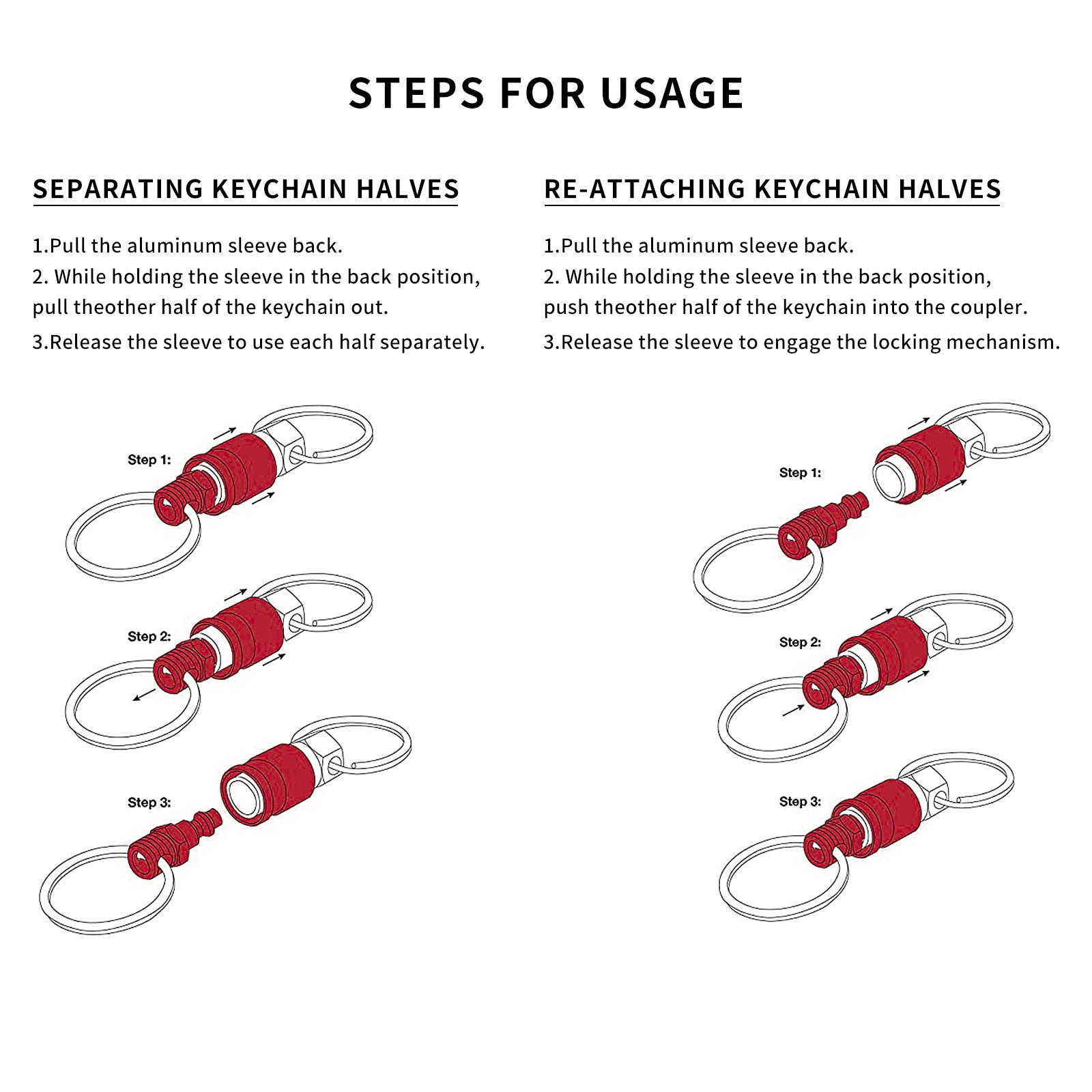 STEPS FOR USAGE

SEPARATING KEYCHAIN HALVES

1.Pull the aluminum sleeve back.
2. While holding the sleeve in the back position, pull theother half of the keychain out.
3.Release the sleeve to use each half separately.

Step 1:

Step 2:

Step 3:

RE-ATTACHING KEYCHAIN HALVES

1.Pull the aluminum sleeve back.
2. While holding the sleeve in the back position, push theother half of the keychain into the coupler.
3.Release the sleeve to engage the locking mechanism.

Step 1:

Step 2:

Step 3: