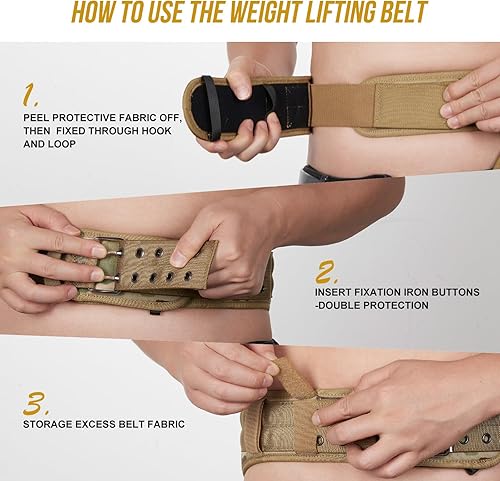 HOW TO USE THE WEIGHT LIFTING BELT

1.
PEEL PROTECTIVE FABRIC OFF, THEN FIXED THROUGH HOOK AND LOOP

2.
INSERT FIXATION IRON BUTTONS -DOUBLE PROTECTION

3.
STORAGE EXCESS BELT FABRIC